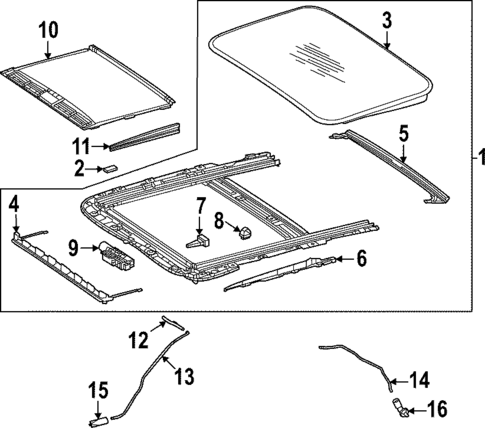 10
3
11
2
5
1
4
7
8
9
6
12
13
14
15
16