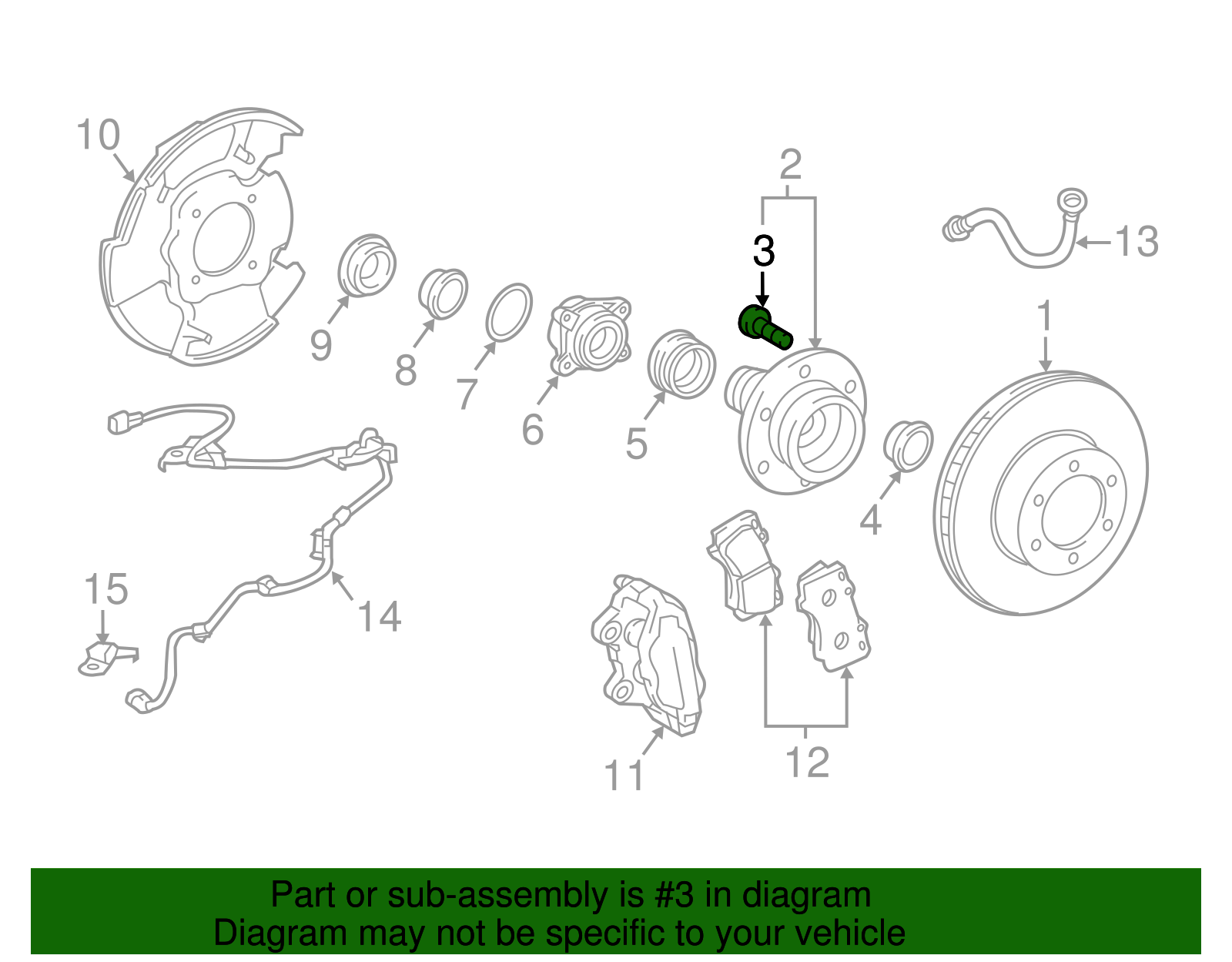 10
2
3
13
1
9
8
7
6
5
4
15
14
11
12

Part or sub-assembly is #3 in diagram
Diagram may not be specific to your vehicle