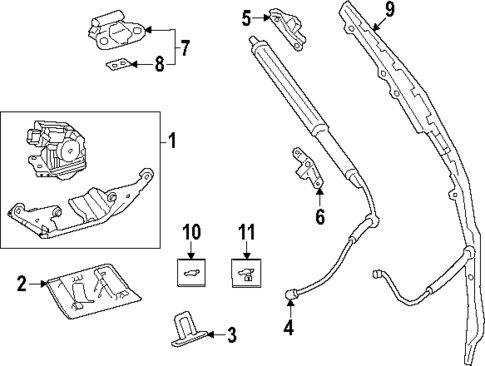 5
9
7
8
1
6
10
11
2
3
4