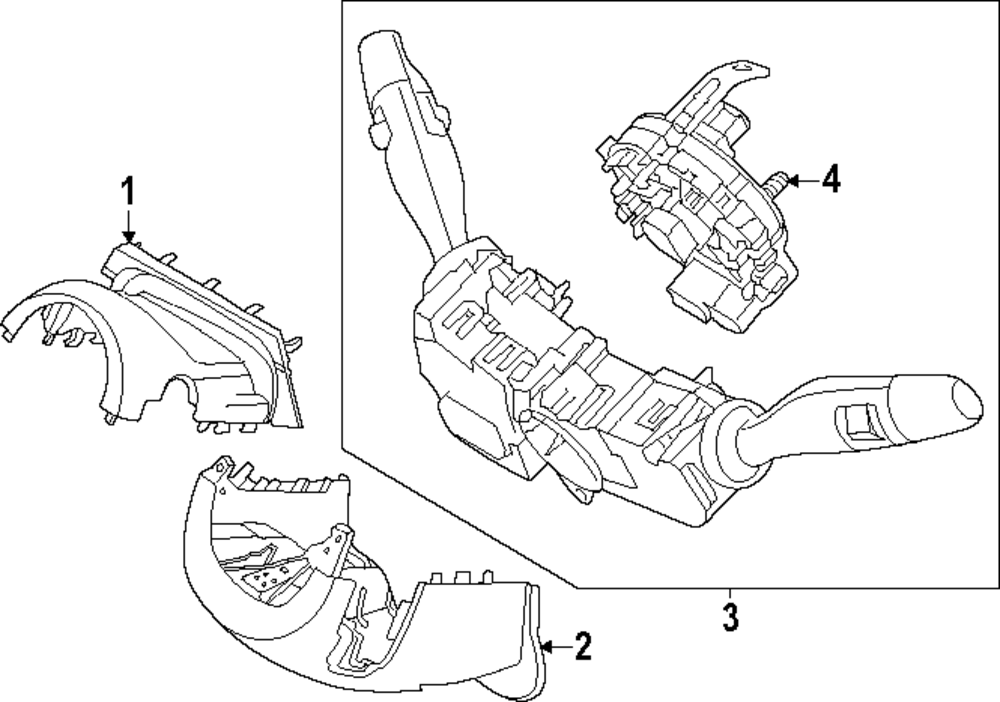 1
4
3
2