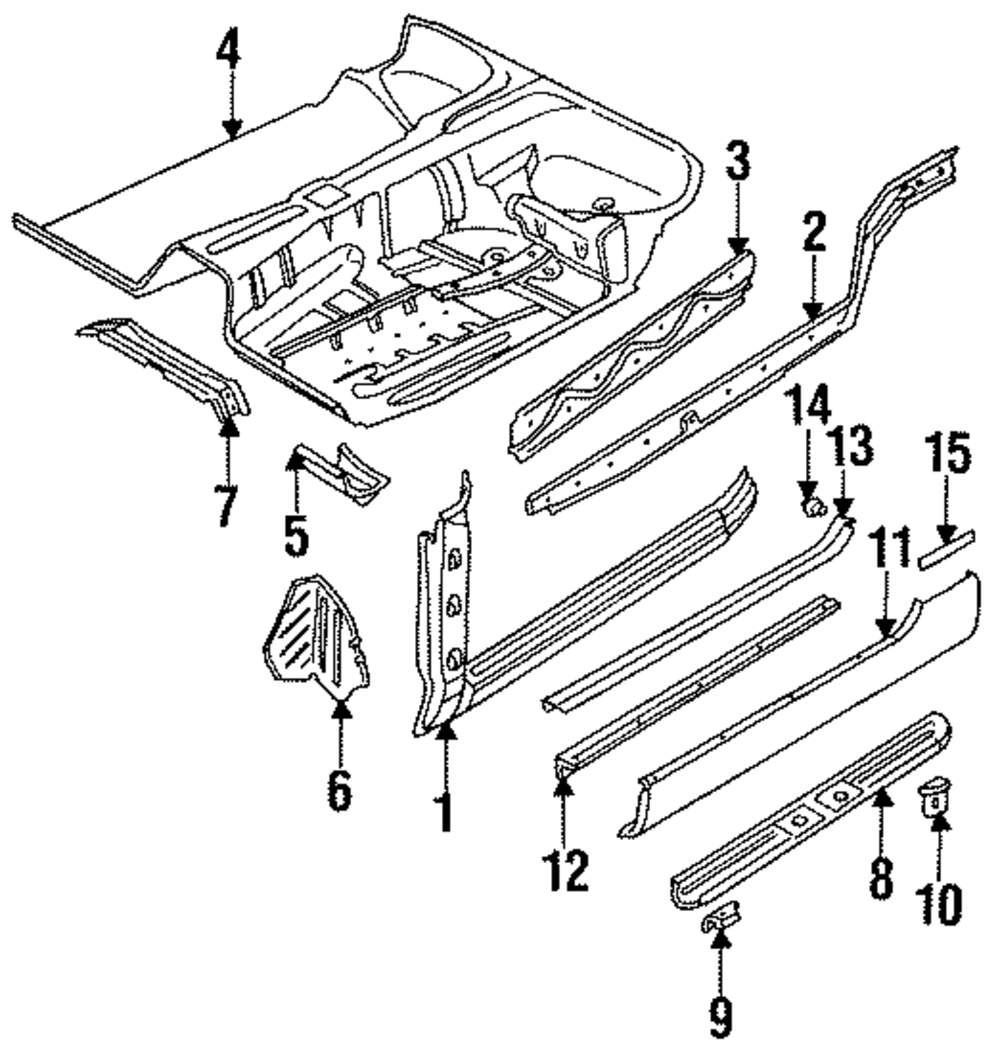 4
3
2
14
13
15
7
5
11
6
1
12
8
10
9