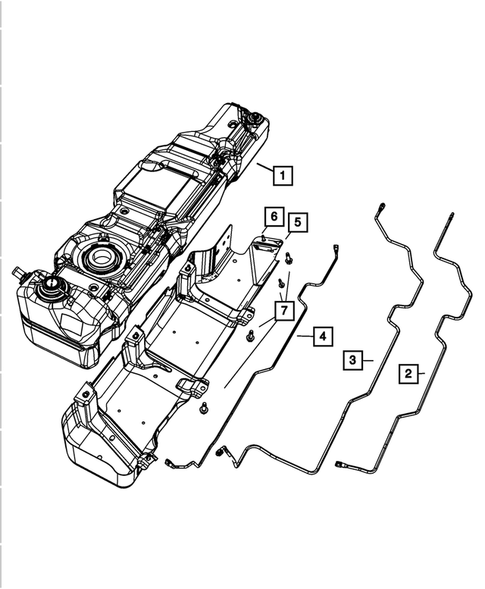 1
6
5
7
4
3
2