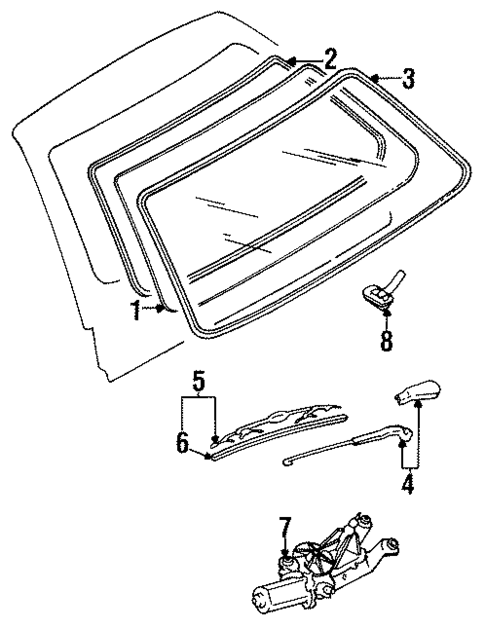 2
3
1
8
5
6
4
7