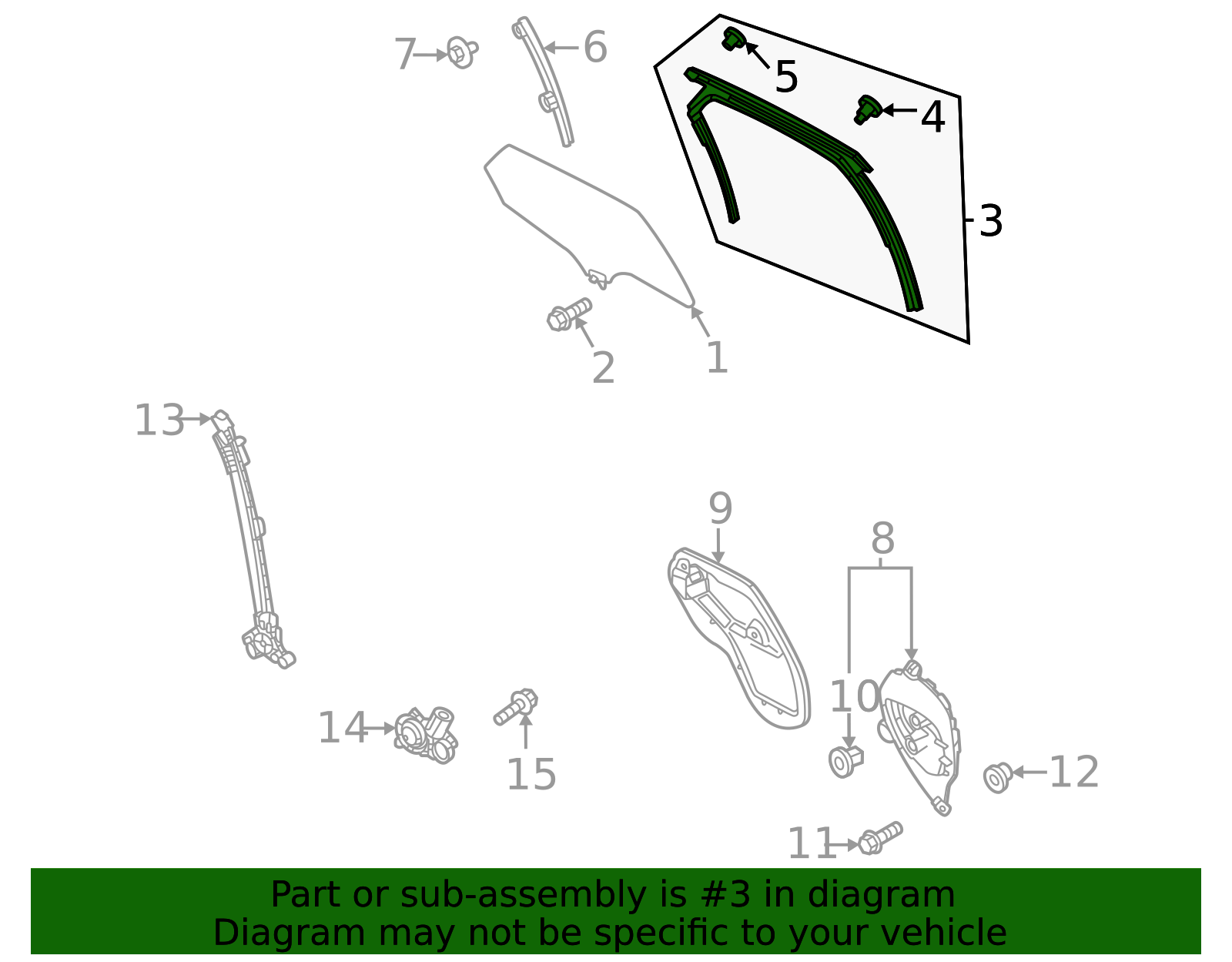 7
6
5
4
3
2
1
13
9
8
10
14
15
12
11

Part or sub-assembly is #3 in diagram
Diagram may not be specific to your vehicle