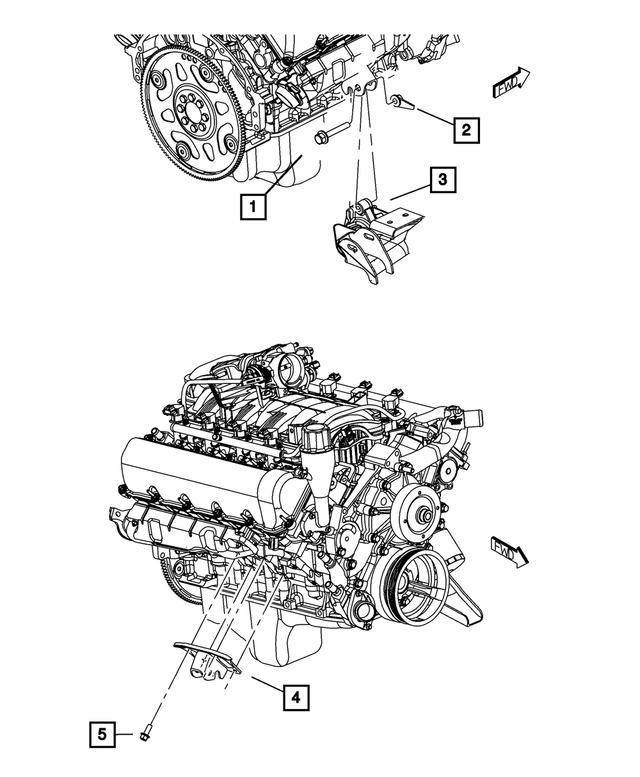 FWD
2
3
1
FWD
4
5