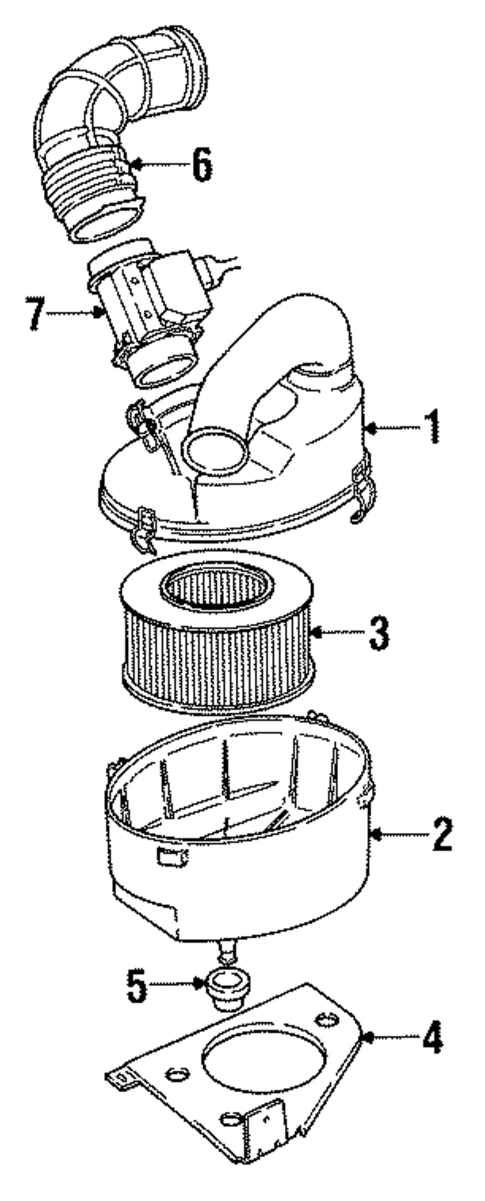 6
7
1
3
2
5
4