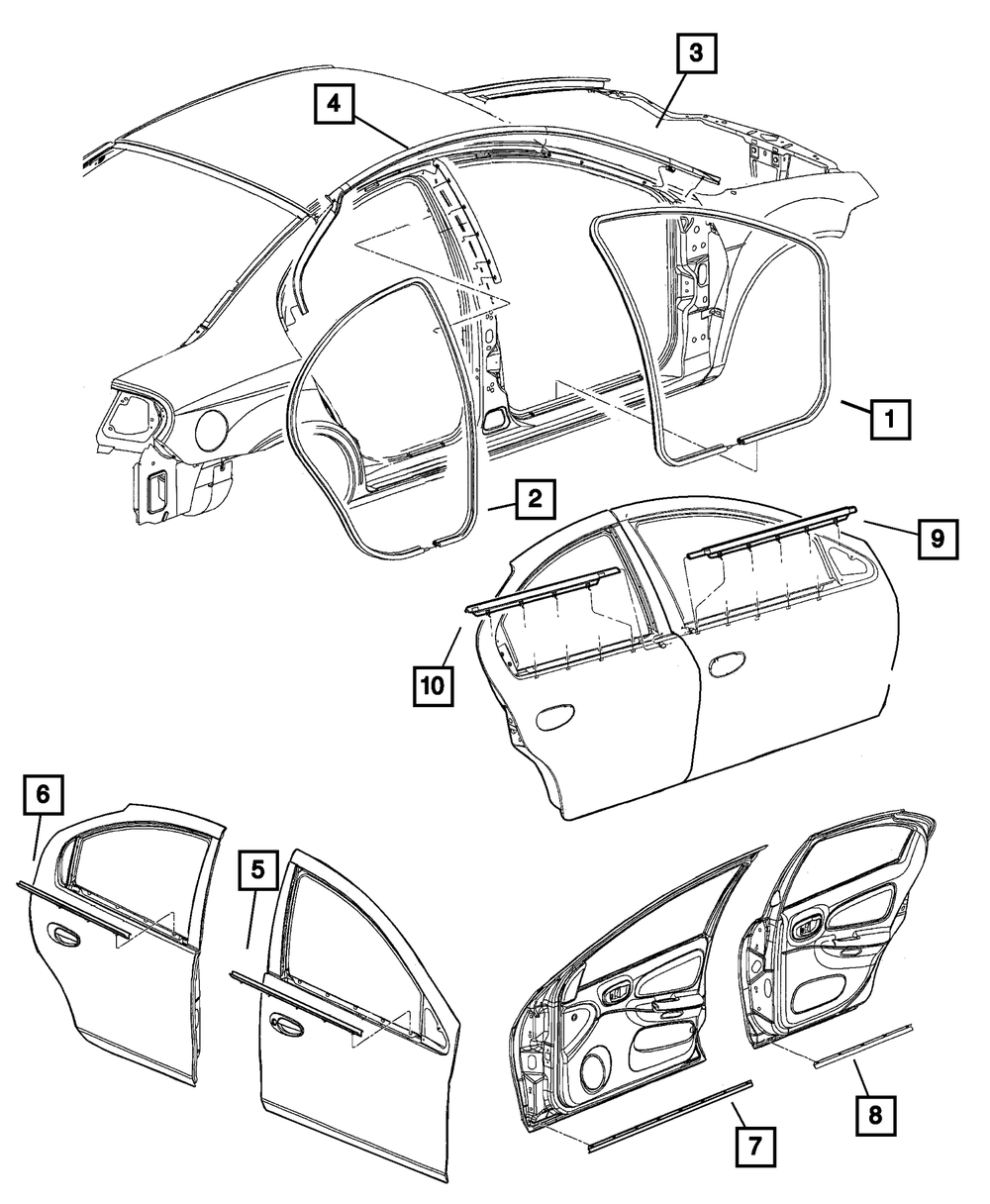 3
4
1
2
9
10
6
5
7
8