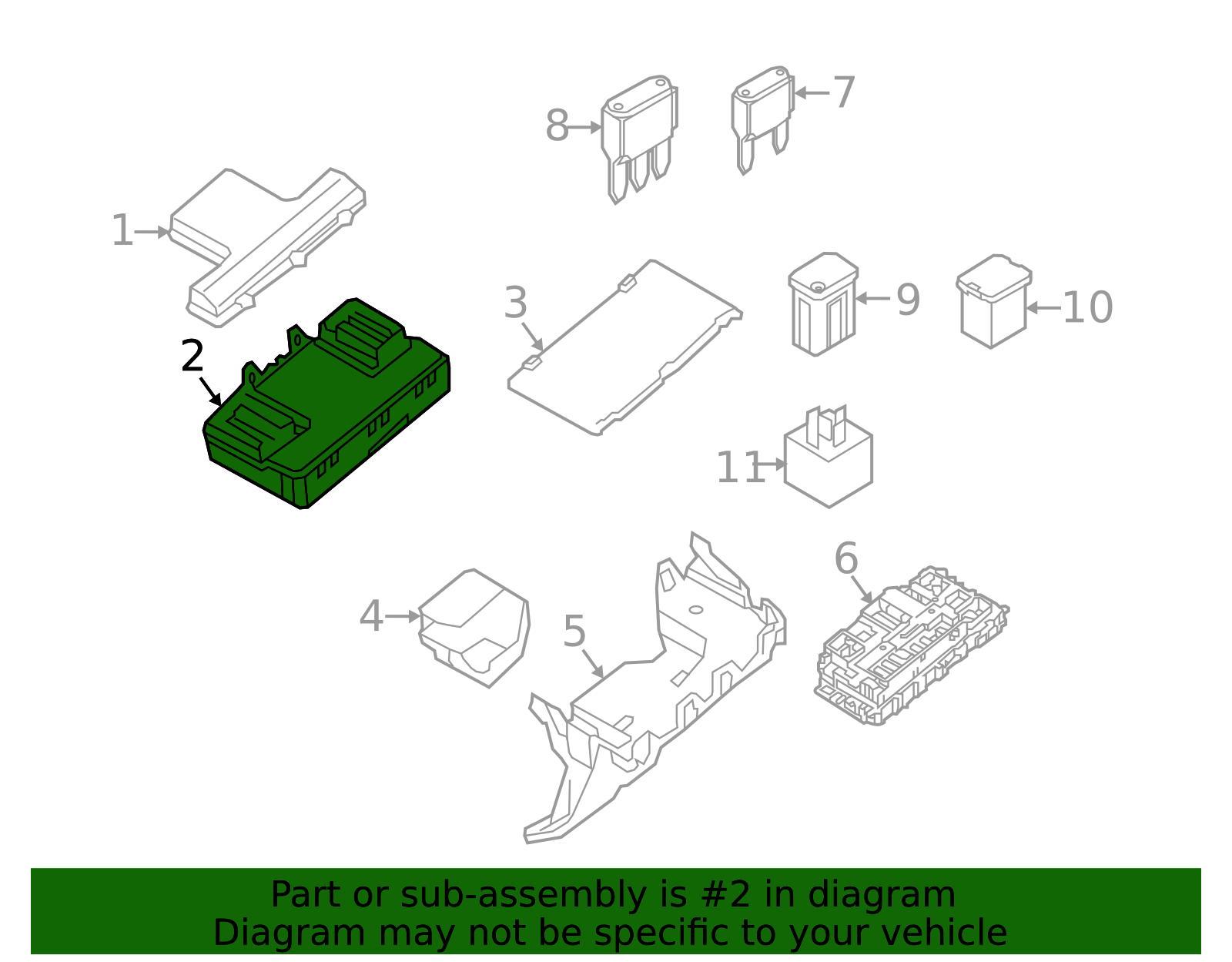 8
7
1
2
3
9
10
11
4
5
6

Part or sub-assembly is #2 in diagram
Diagram may not be specific to your vehicle