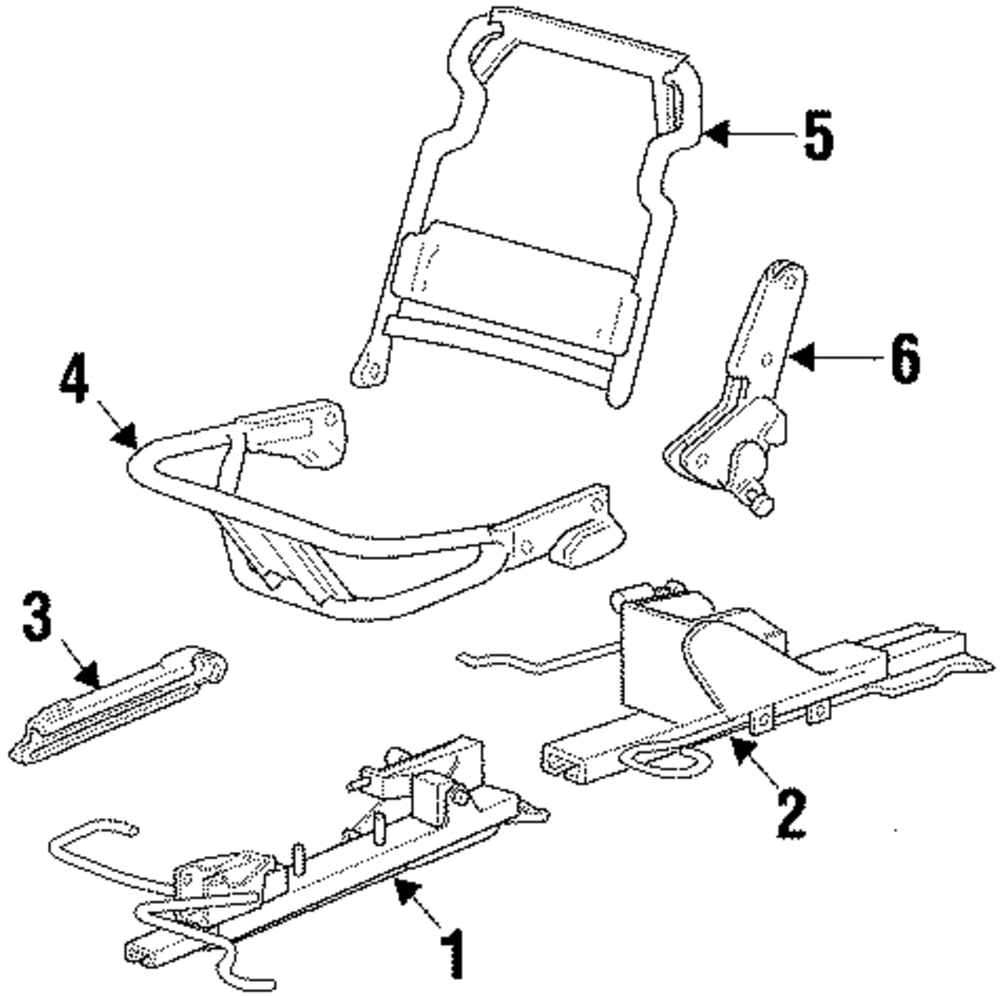 5
6
4
3
2
1