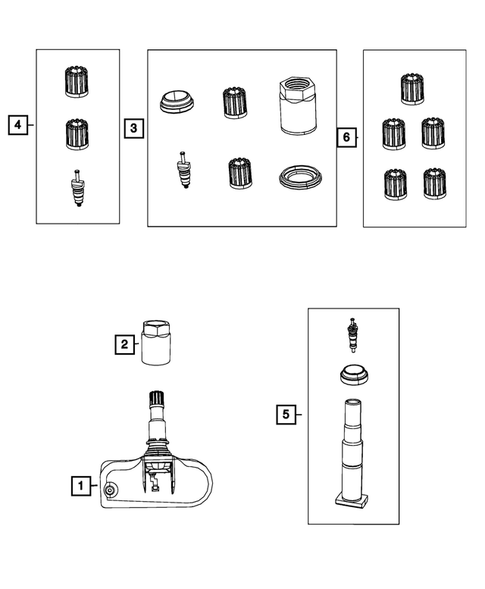 4
3
6
2
5
1