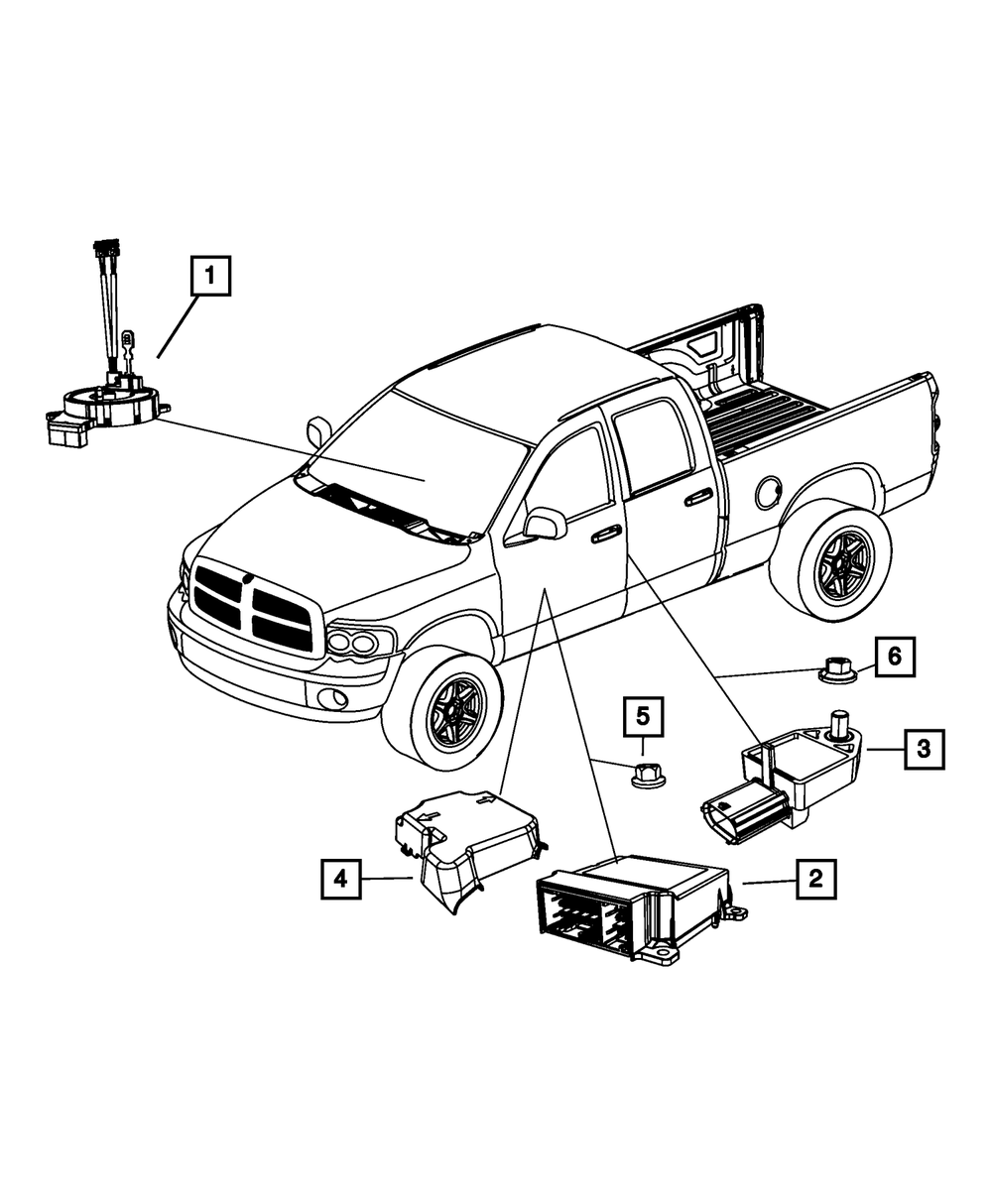 1
6
5
3
4
2