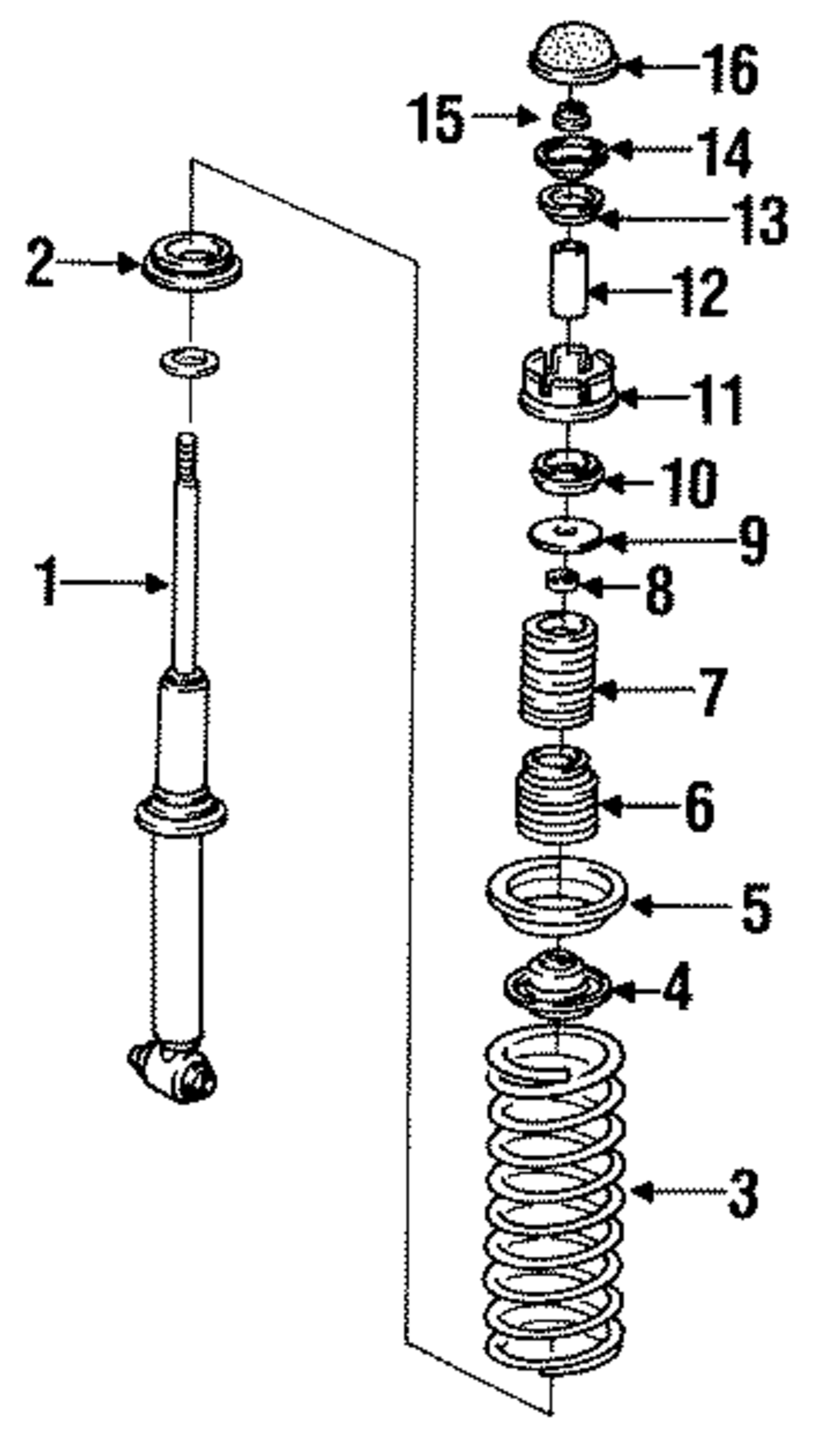 16
15
14
13
2
12
11
10
9
1
8
7
6
5
4
3