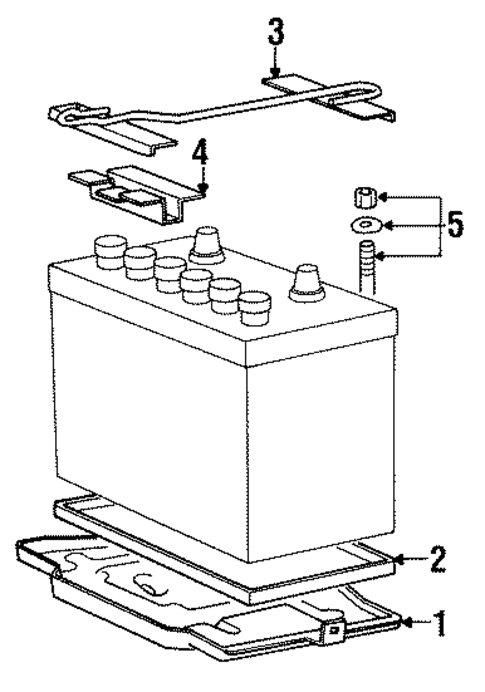 3
4
5
2
1