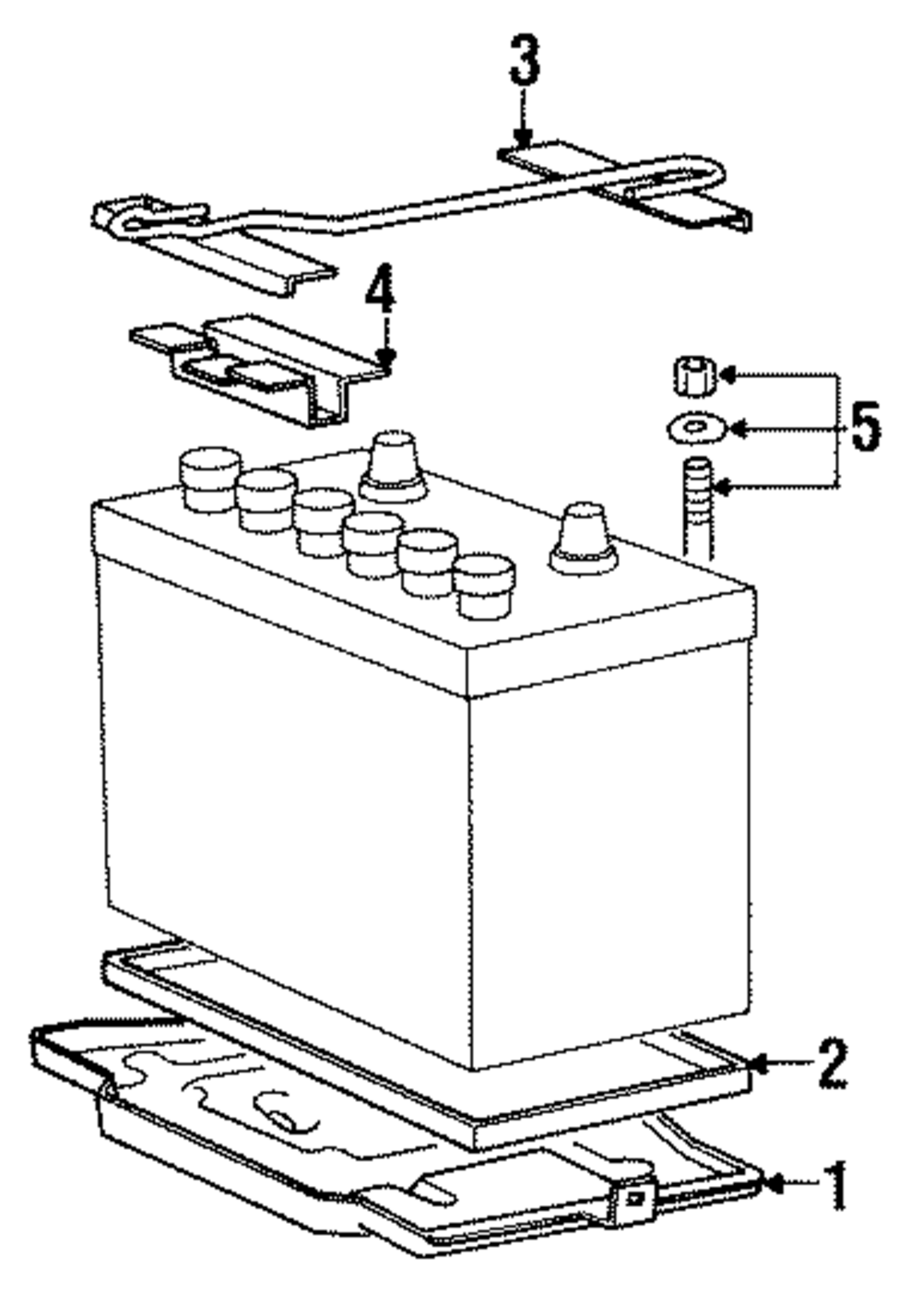 3
4
5
2
1