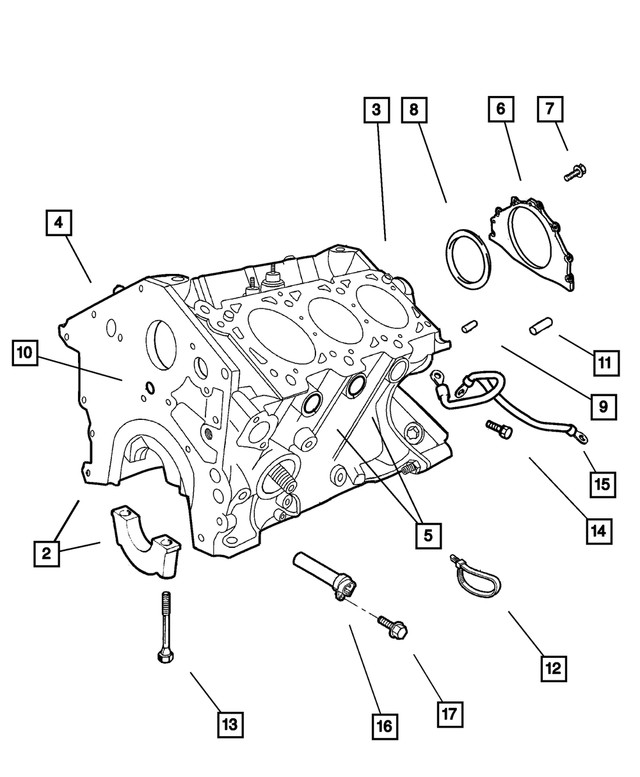 3
8
6
7
4
10
11
9
15
14
5
2
12
13
16
17