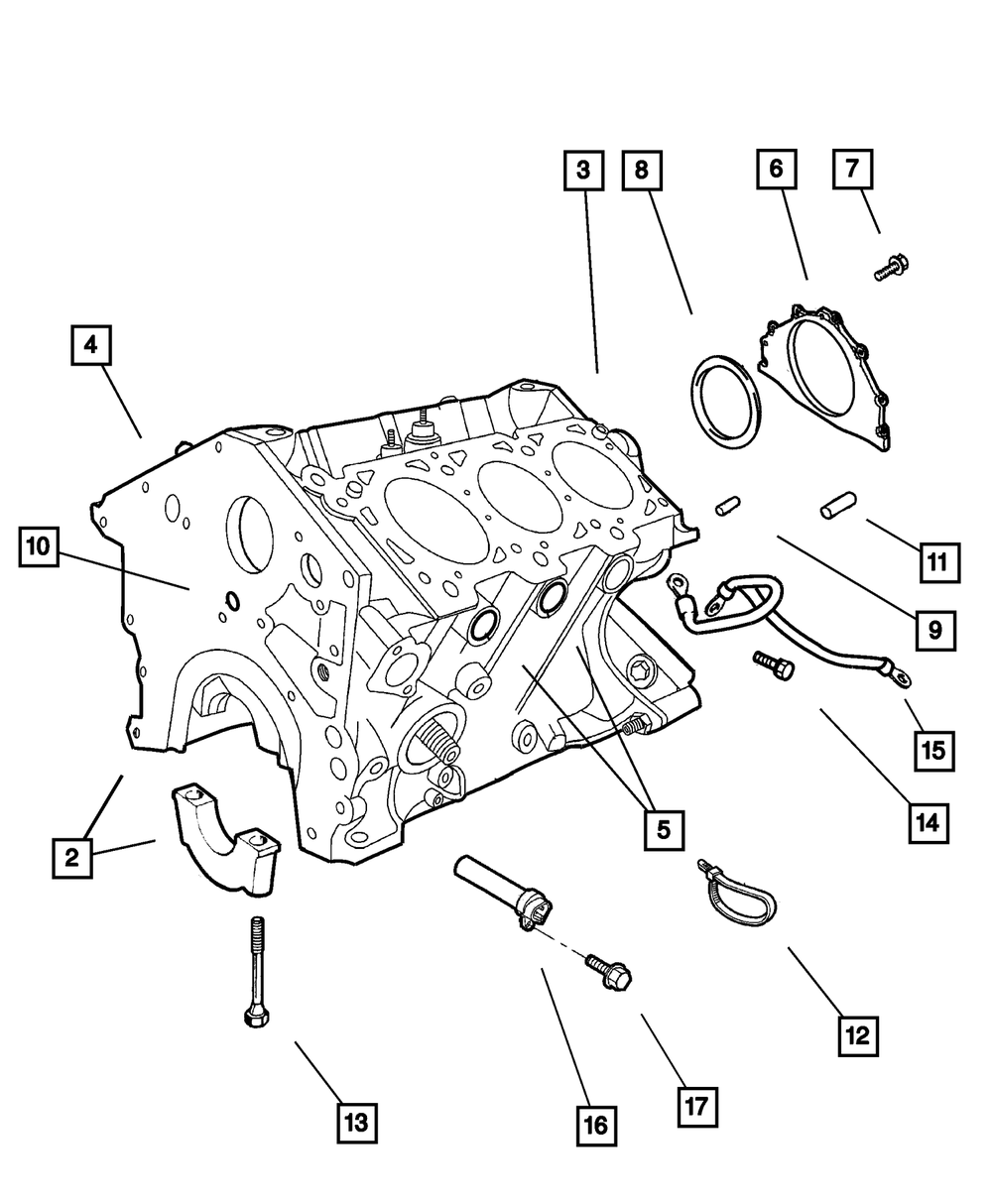 3
8
6
7
4
10
11
9
15
14
5
2
12
13
16
17