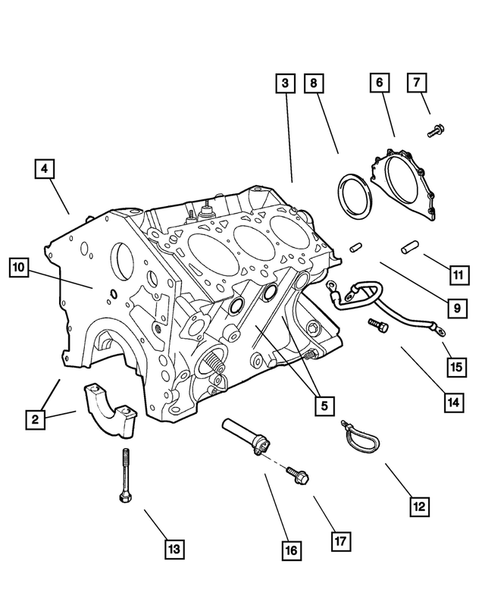 3
8
6
7
4
10
11
9
15
14
5
2
12
13
16
17