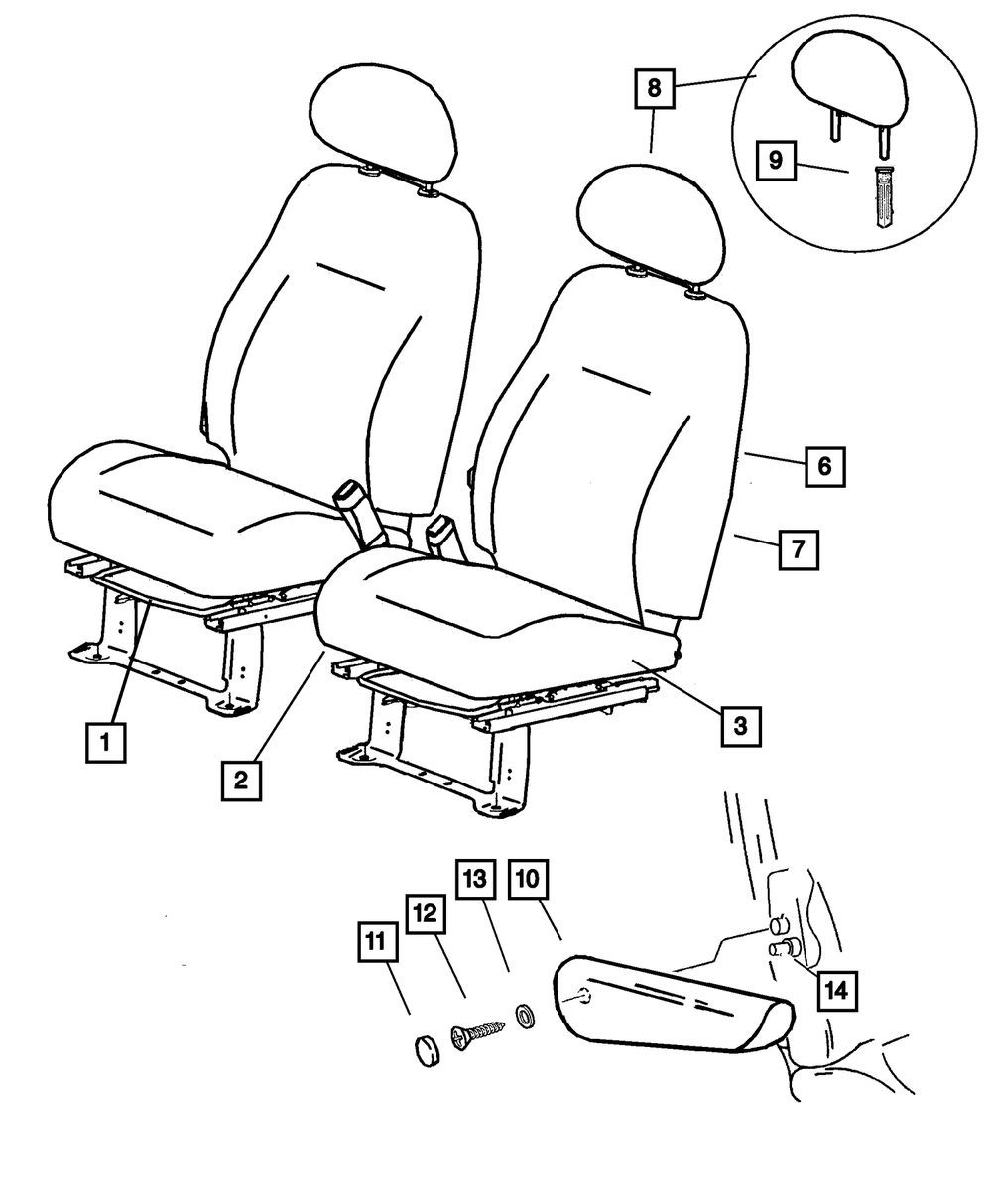 8
9
6
7
1
2
3
13
10
12
11
14