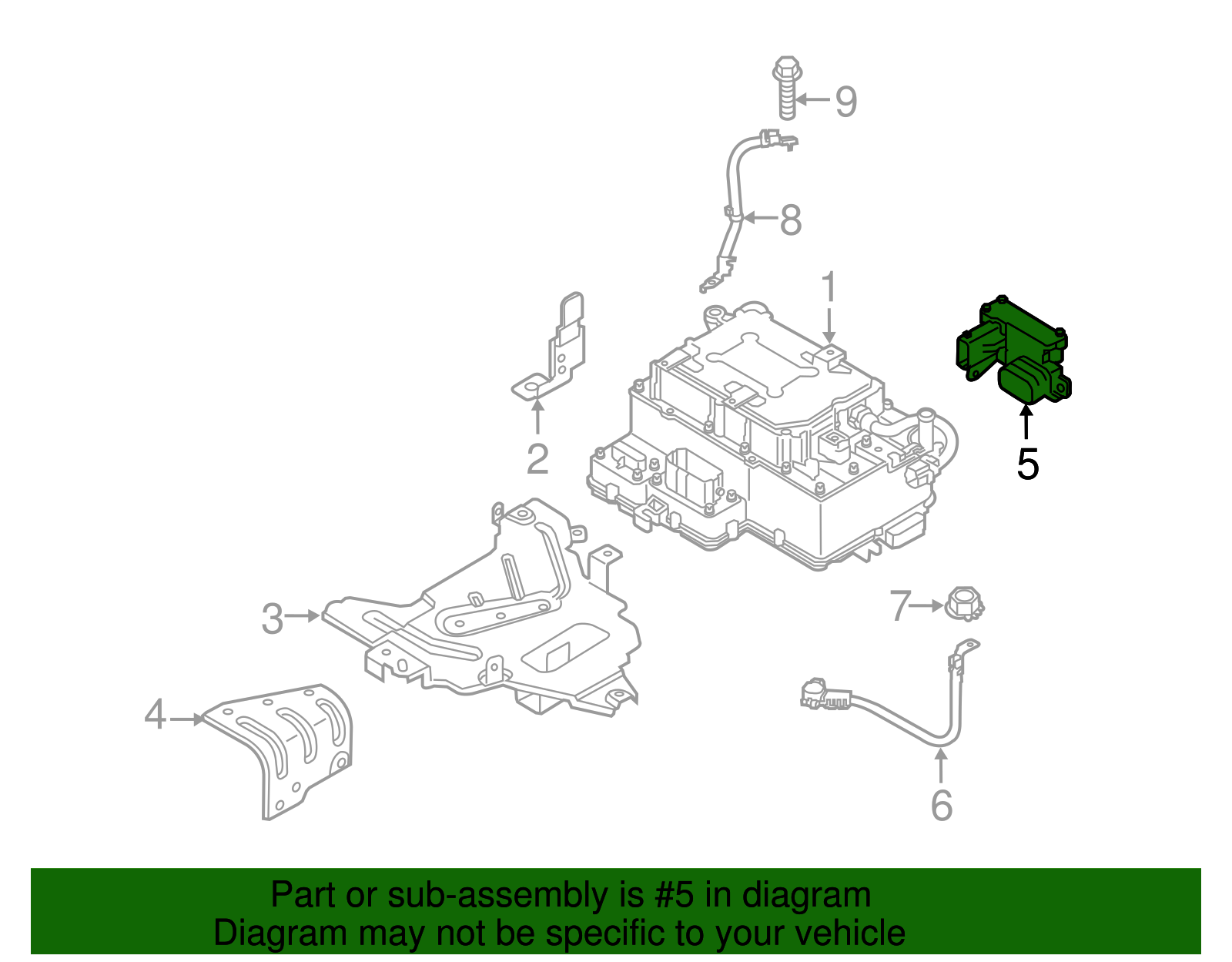 9
8
1
2
5
3
7
4
6

Part or sub-assembly is #5 in diagram
Diagram may not be specific to your vehicle