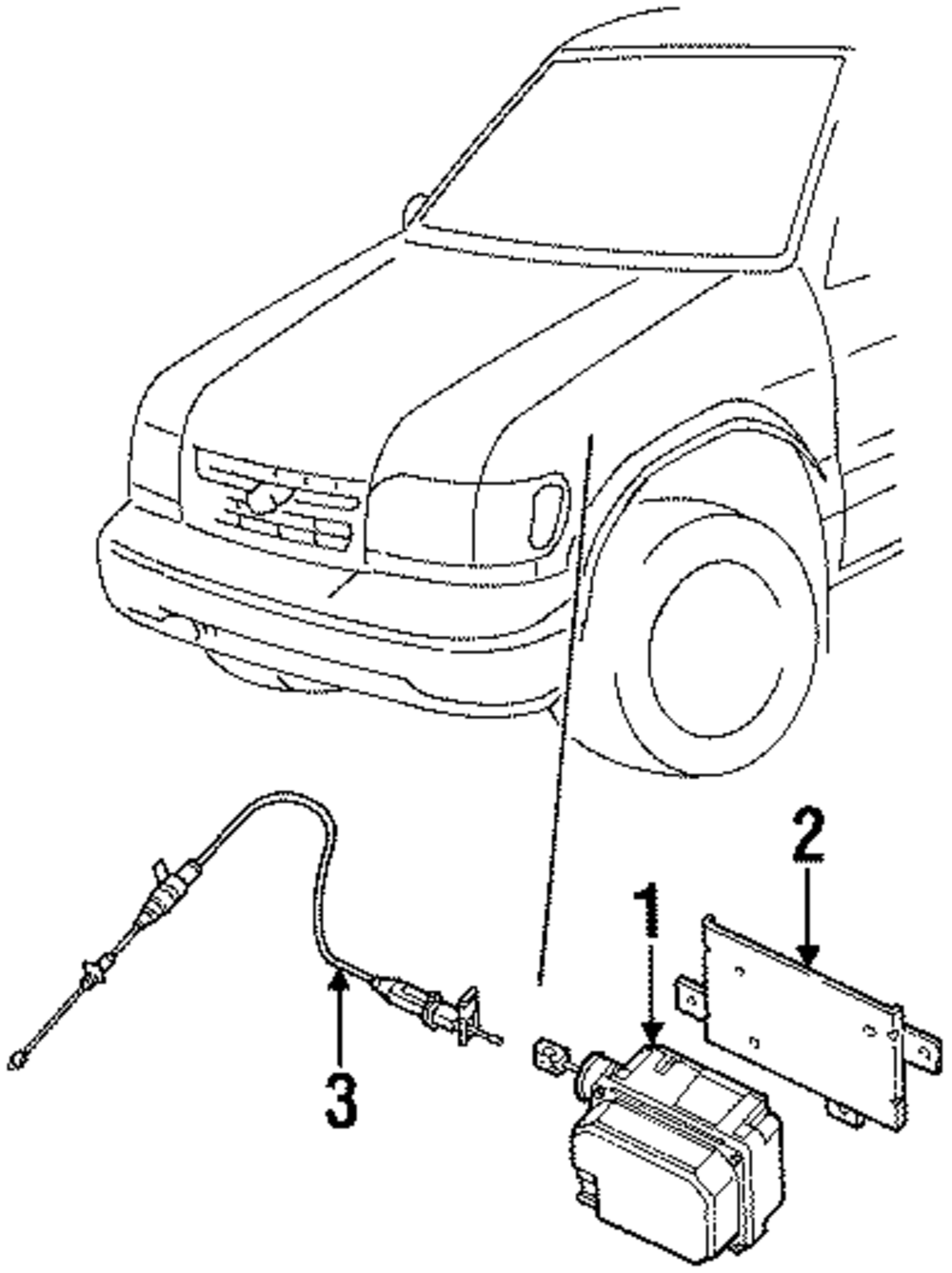 2
1
3