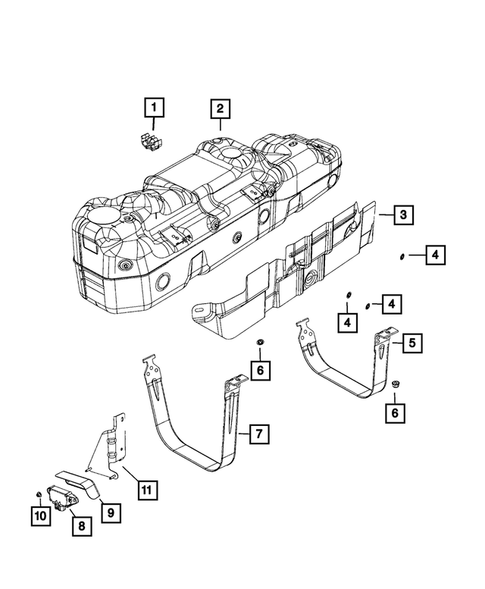 1
2
3
4
4
4
5
6
6
7
11
9
10
8