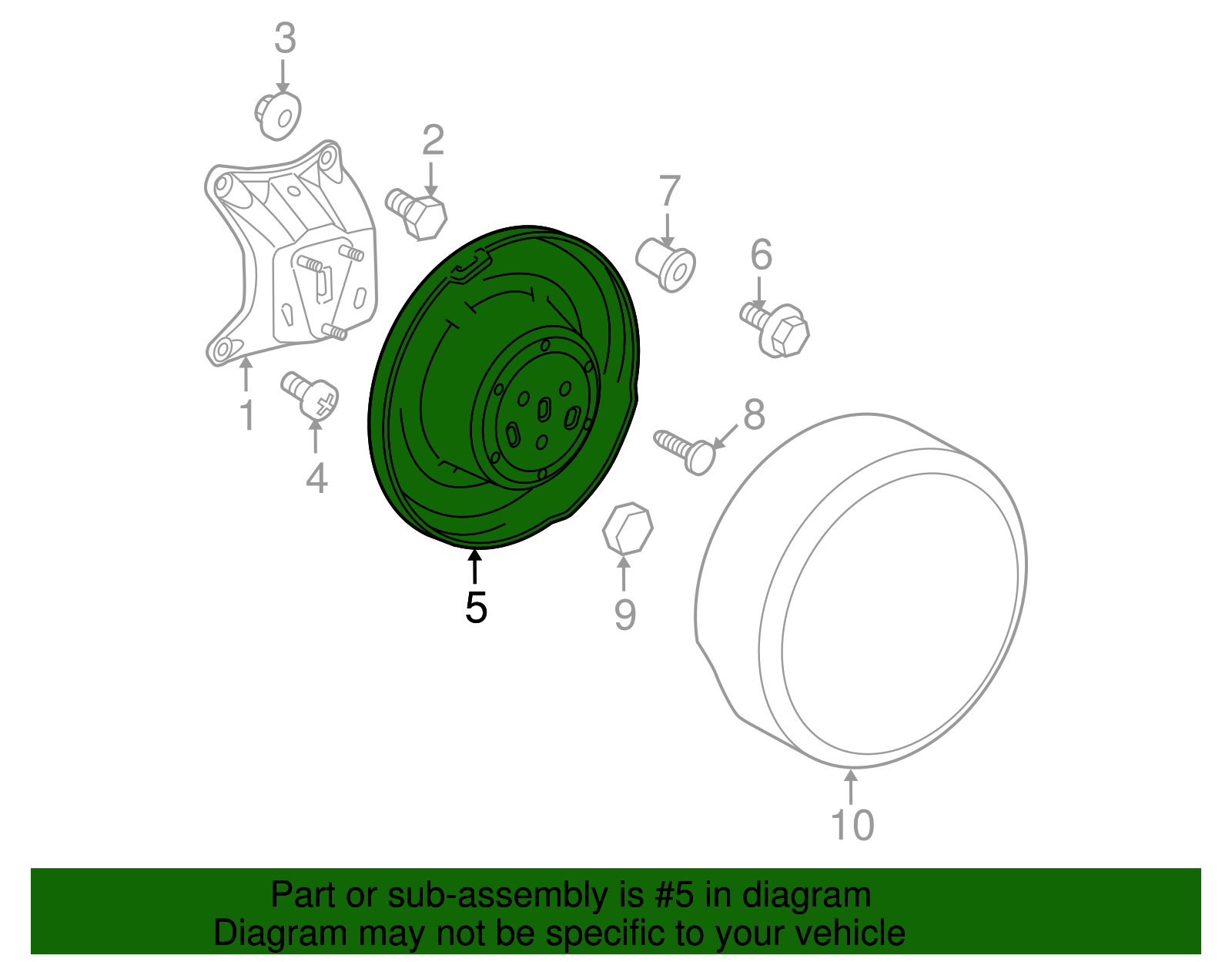 3
2
7
6
1
4
8
5
9
10

Part or sub-assembly is #5 in diagram
Diagram may not be specific to your vehicle