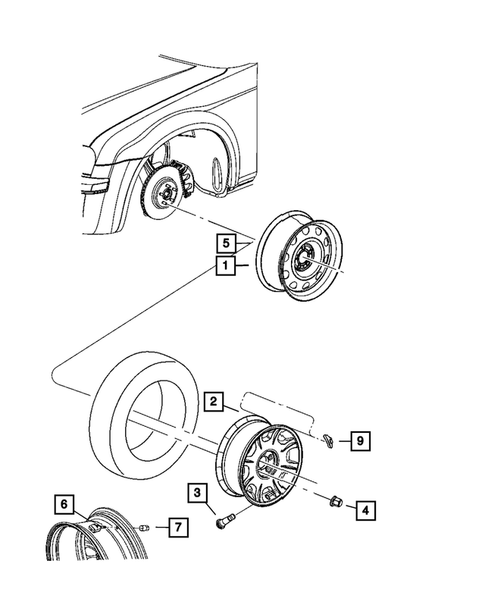 5
1
2
9
3
4
6
7