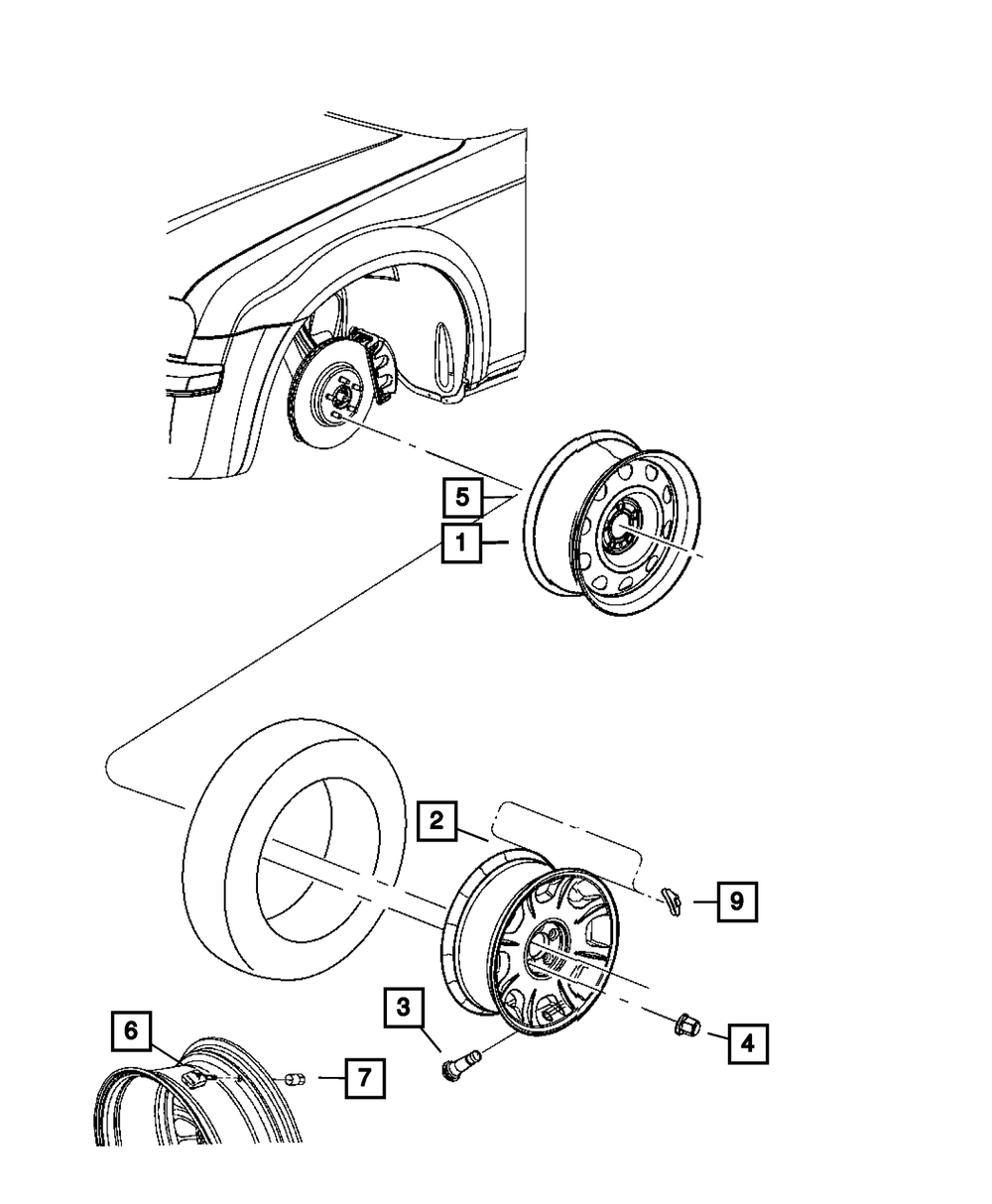 5
1
2
9
3
4
6
7