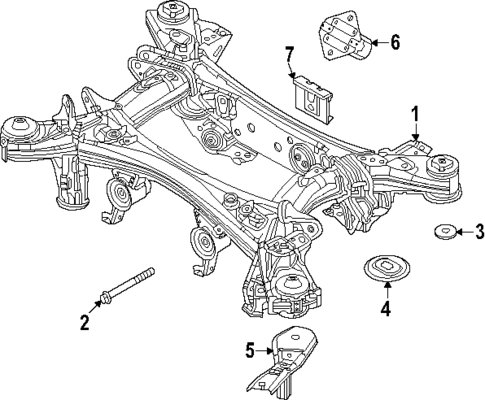 6
7
1
3
4
2
5