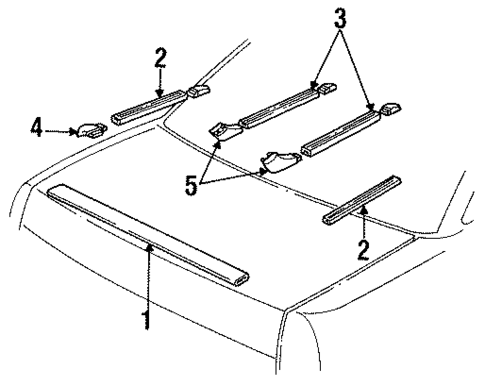 3
2
4
5
2
1