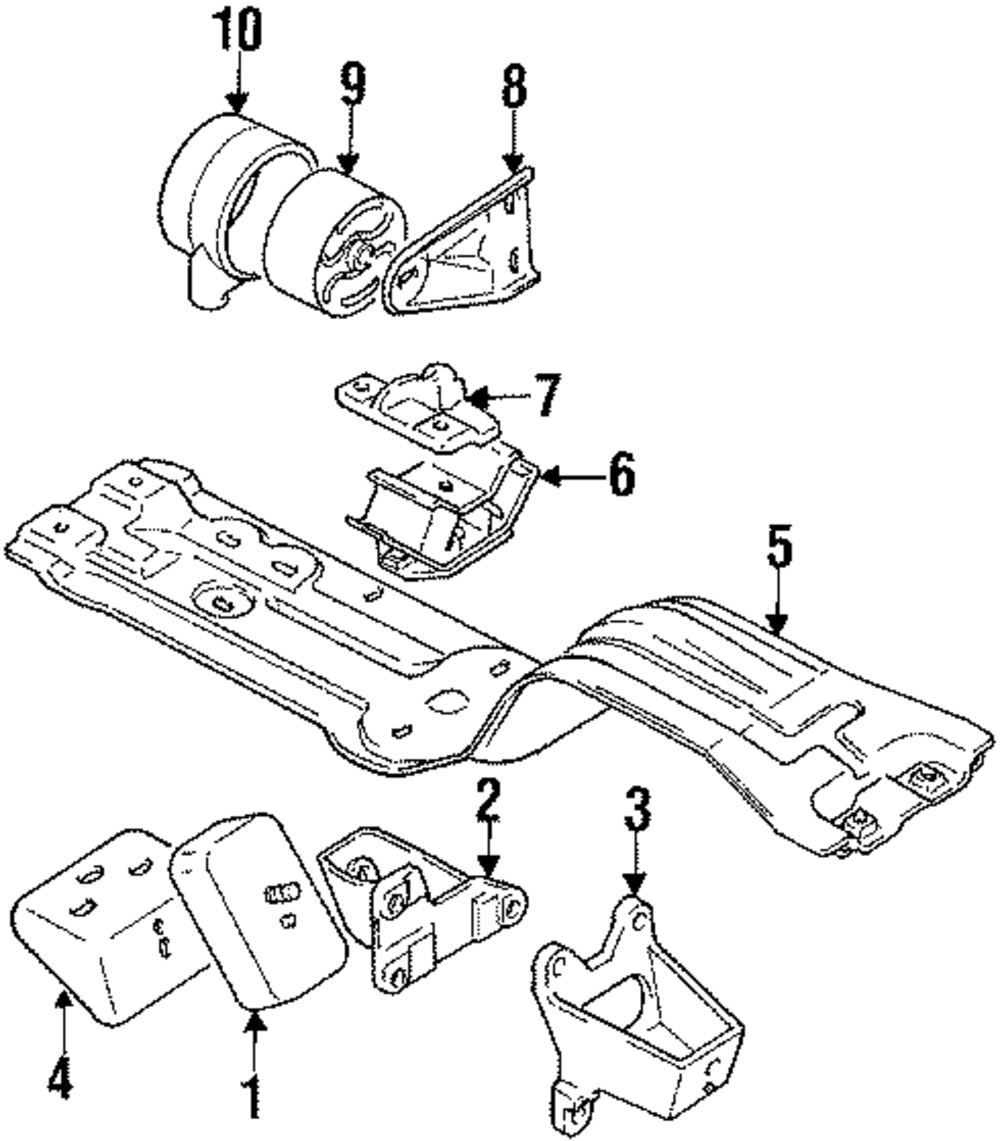 10
9
8
7
6
5
2
3
4
1