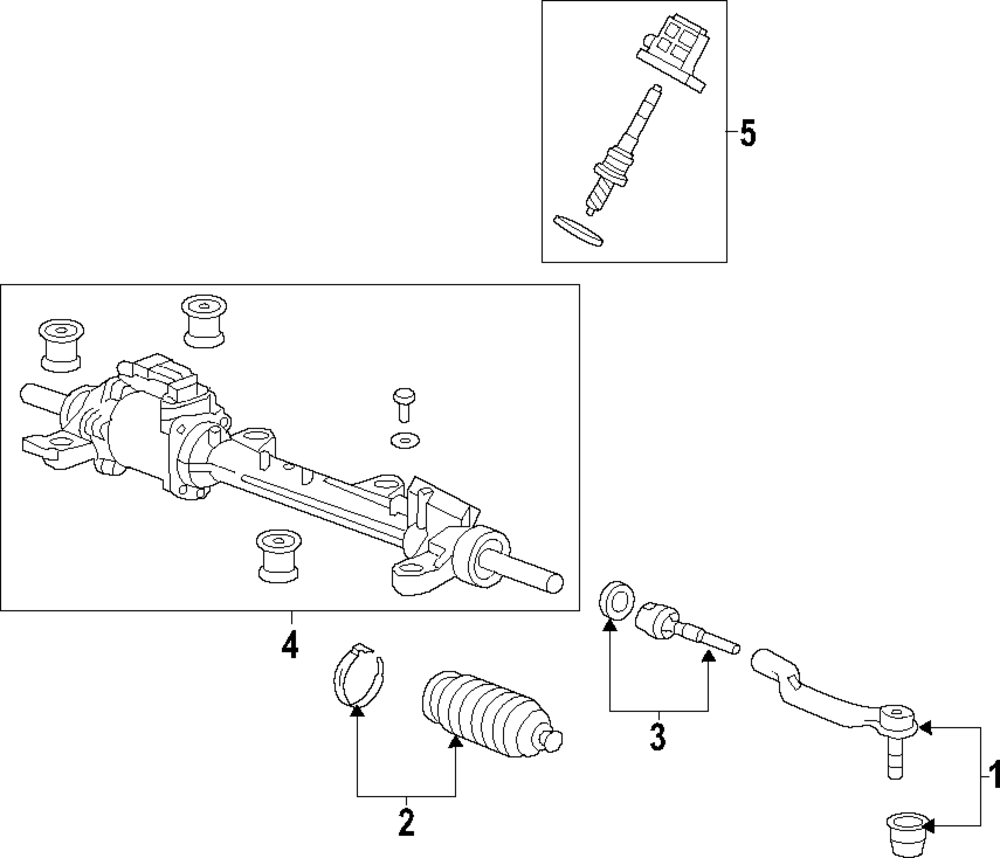 5
4
3
2
1