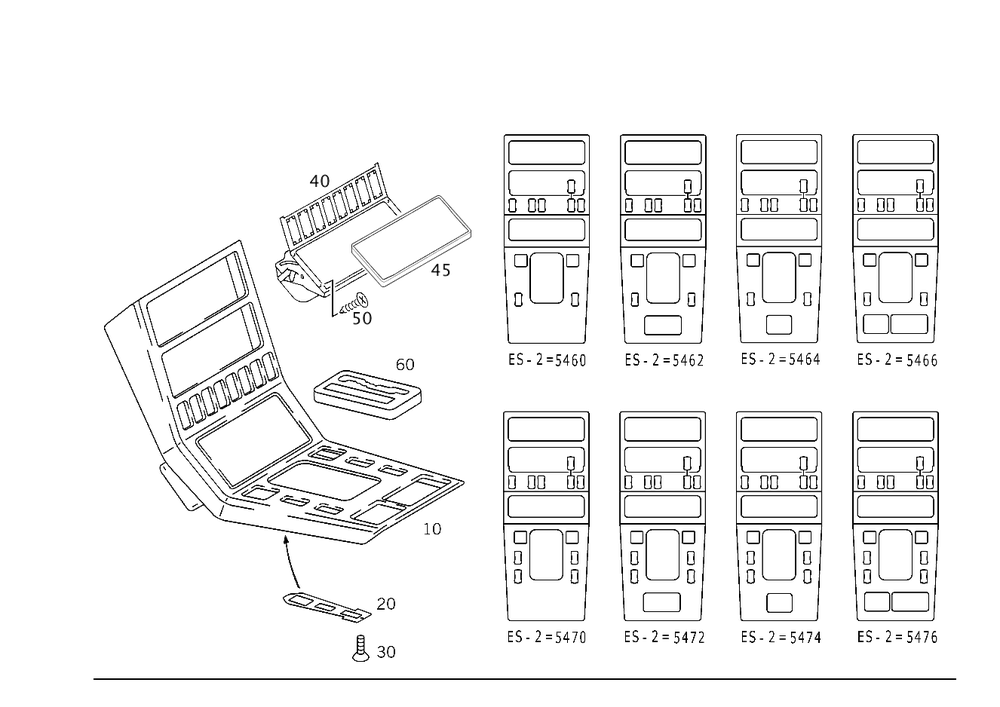 40
45
50
60
10
20
30
ES - 2 = 5460
ES - 2 = 5462
ES - 2 = 5464
ES - 2 = 5466
ES - 2 = 5470
ES - 2 = 5472
ES - 2 = 5474
ES - 2 = 5476