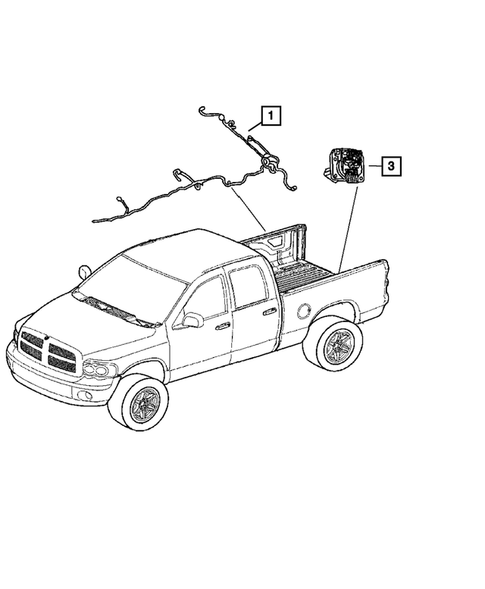 1

3