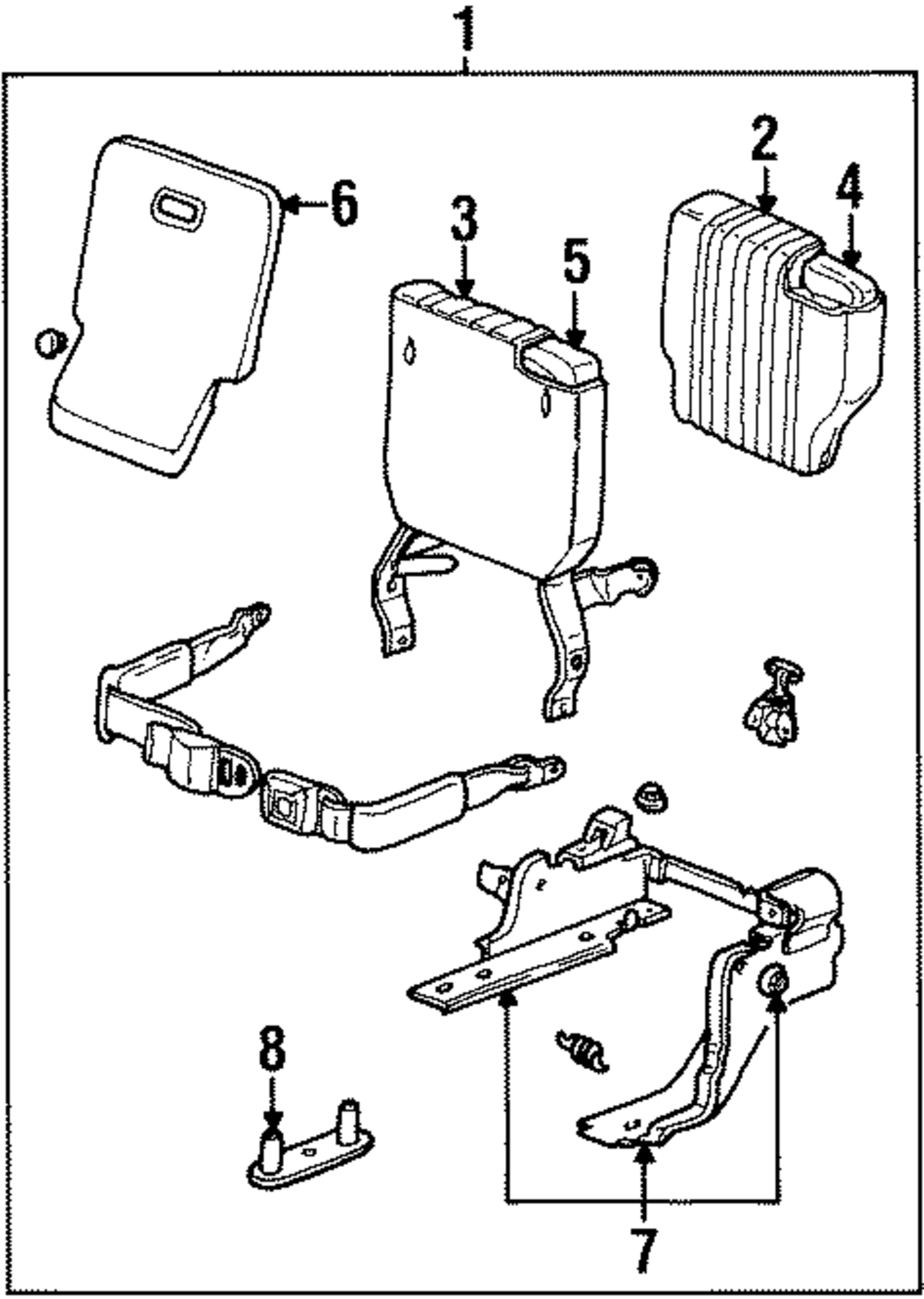 1
6
3
5
2
4
8
7