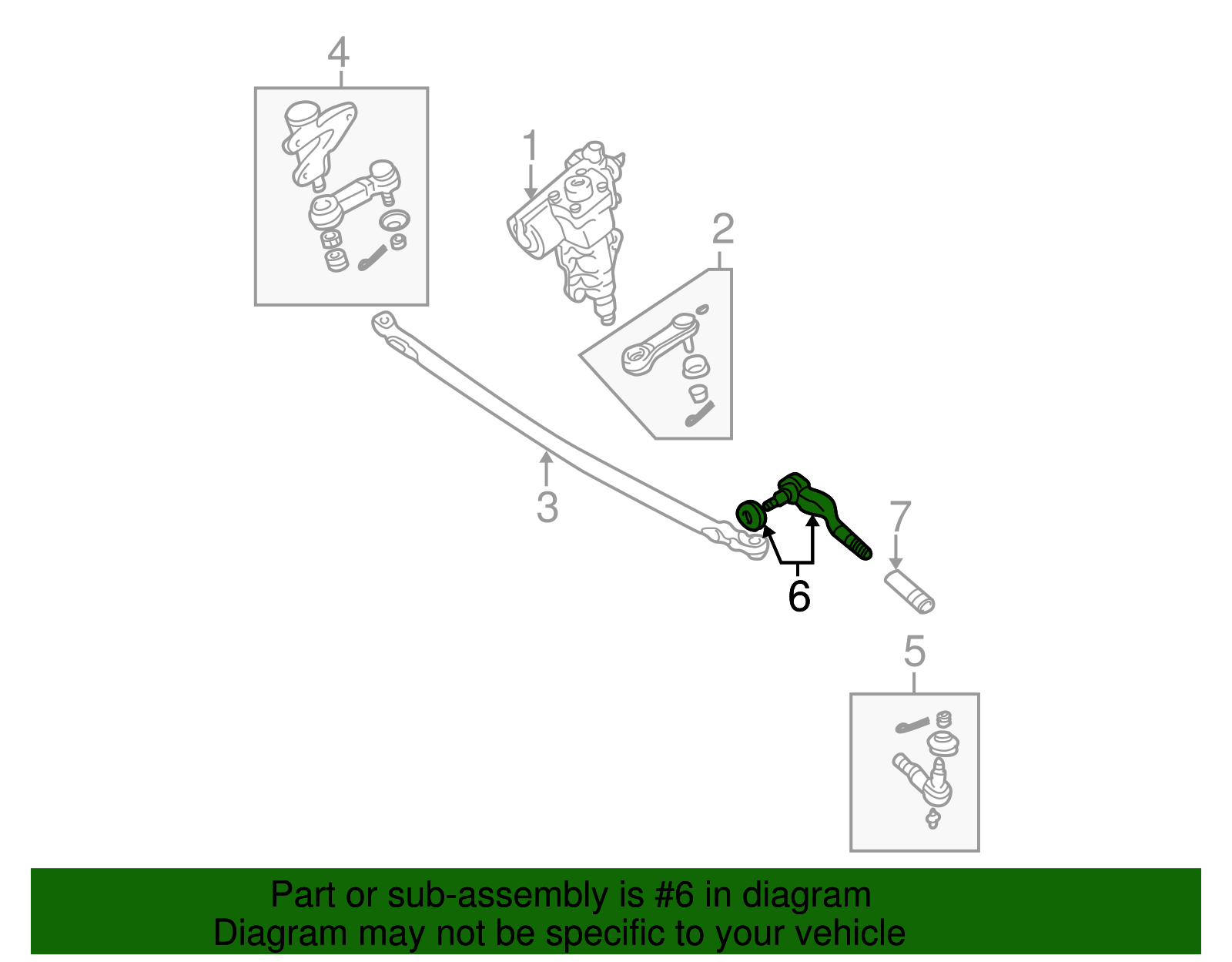 4

1

2

3

6

7

5

Part or sub-assembly is #6 in diagram
Diagram may not be specific to your vehicle