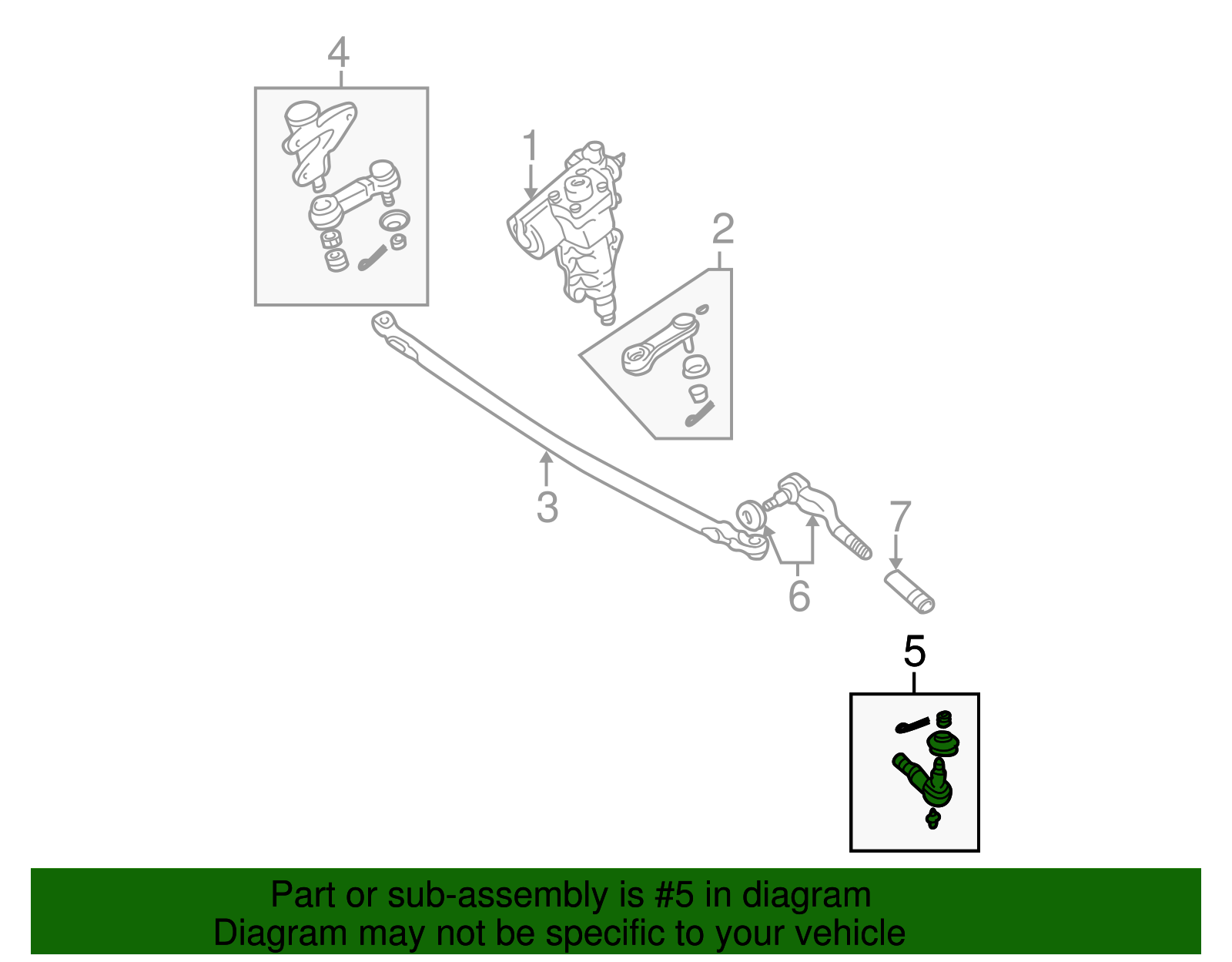 4

1

2

3

7

6

5

Part or sub-assembly is #5 in diagram
Diagram may not be specific to your vehicle