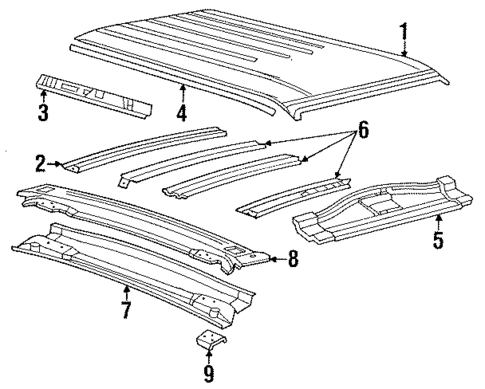 1
3
4
6
2
5
8
7
9