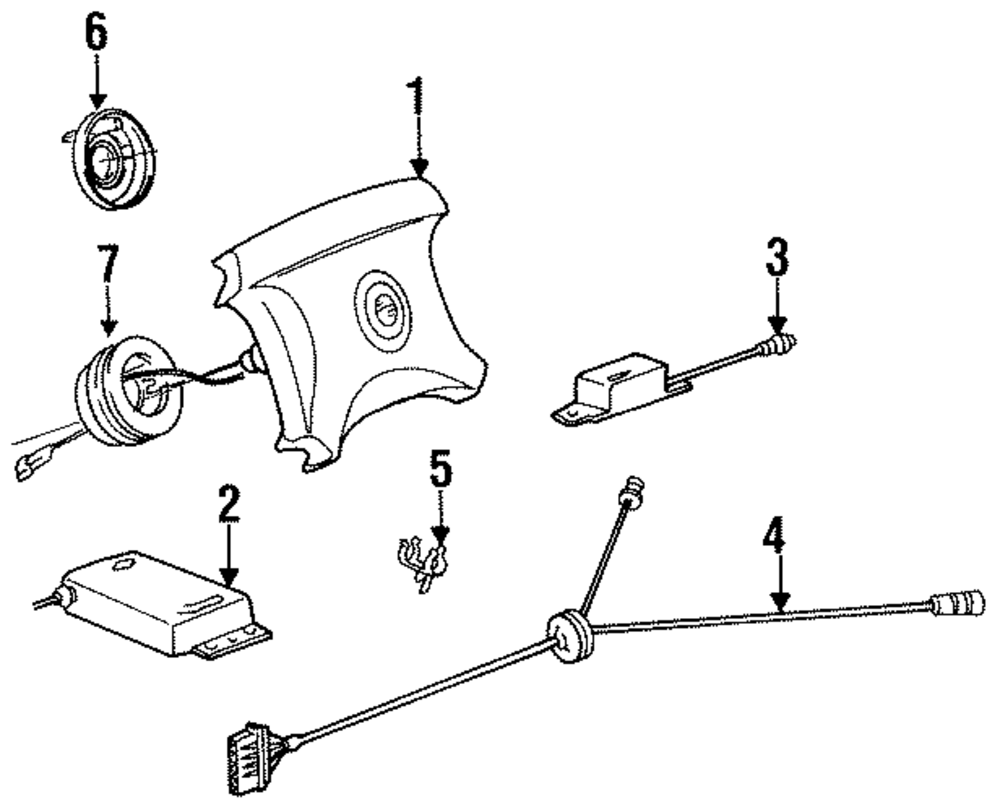 6
1
7
3
5
2
4