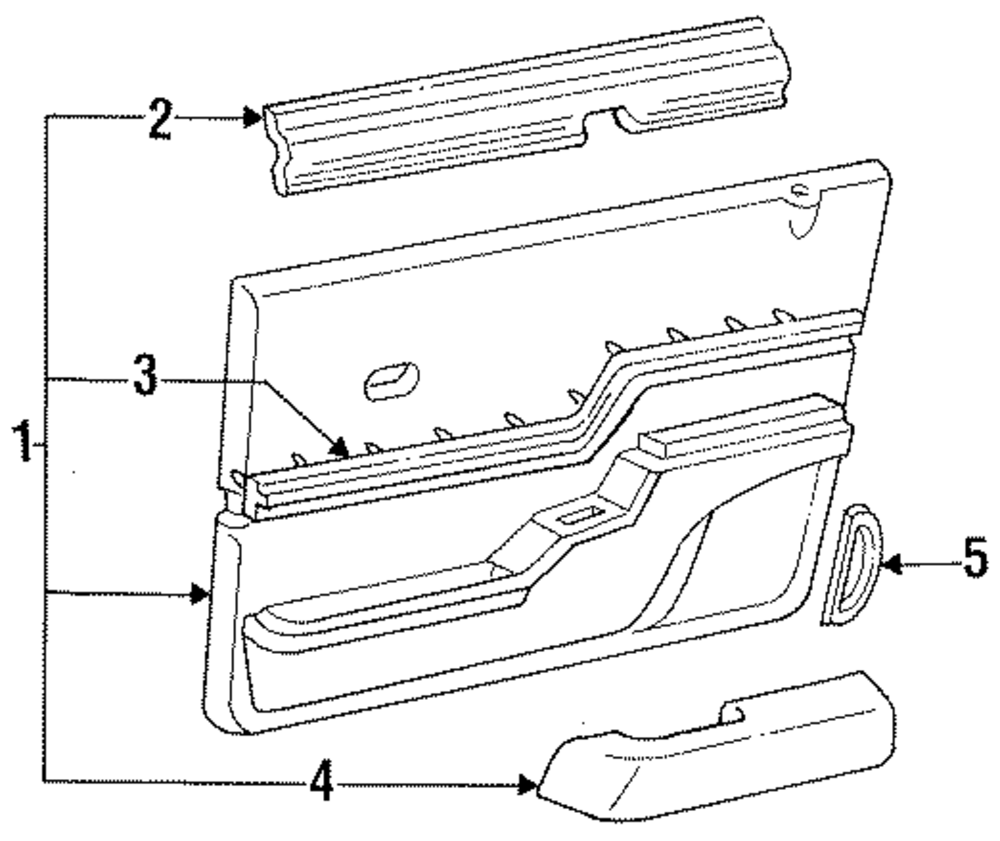 2
3
1
5
4