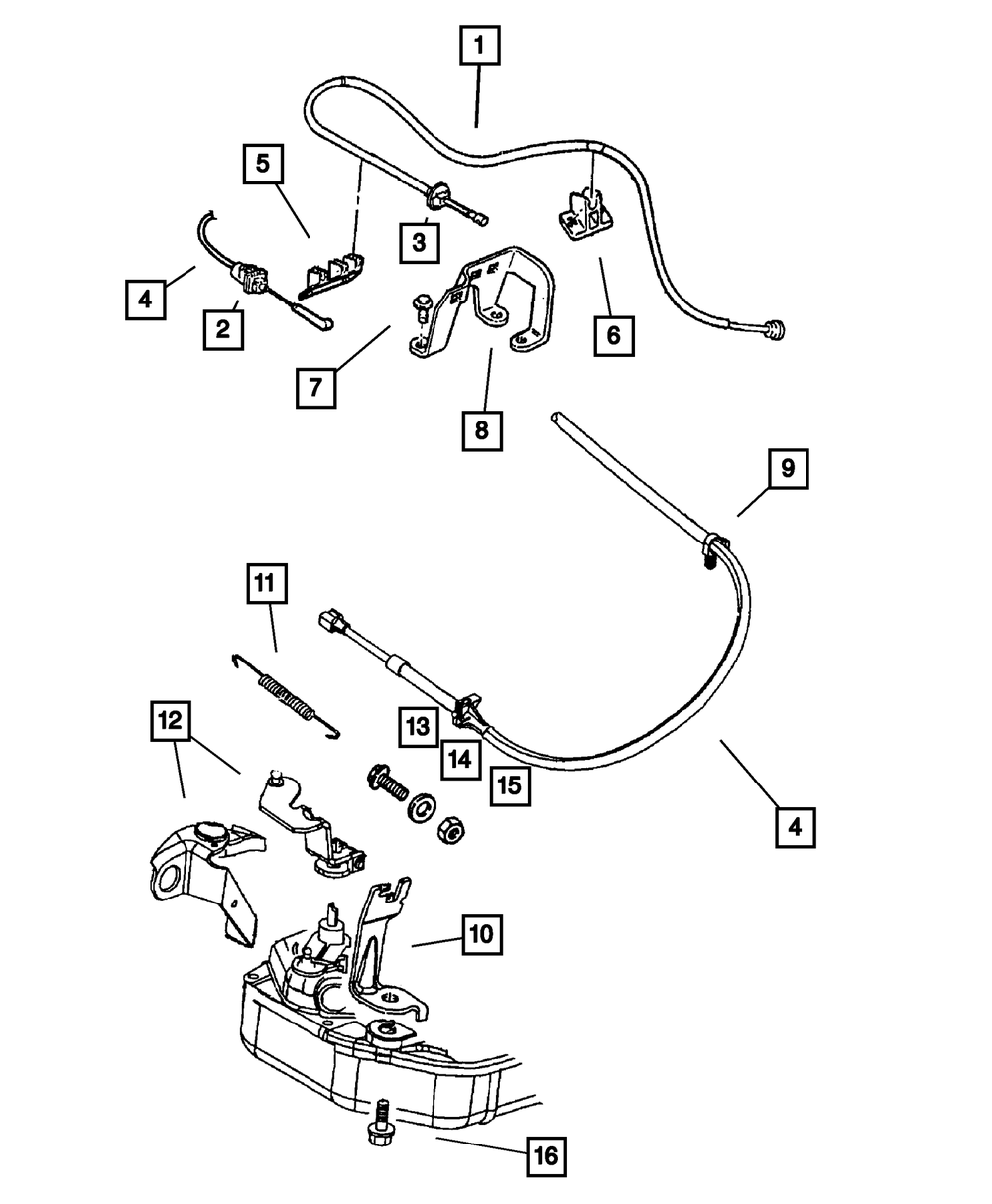 1
5
3
4
2
6
7
8
9
11
12
13
14
15
4
10
16