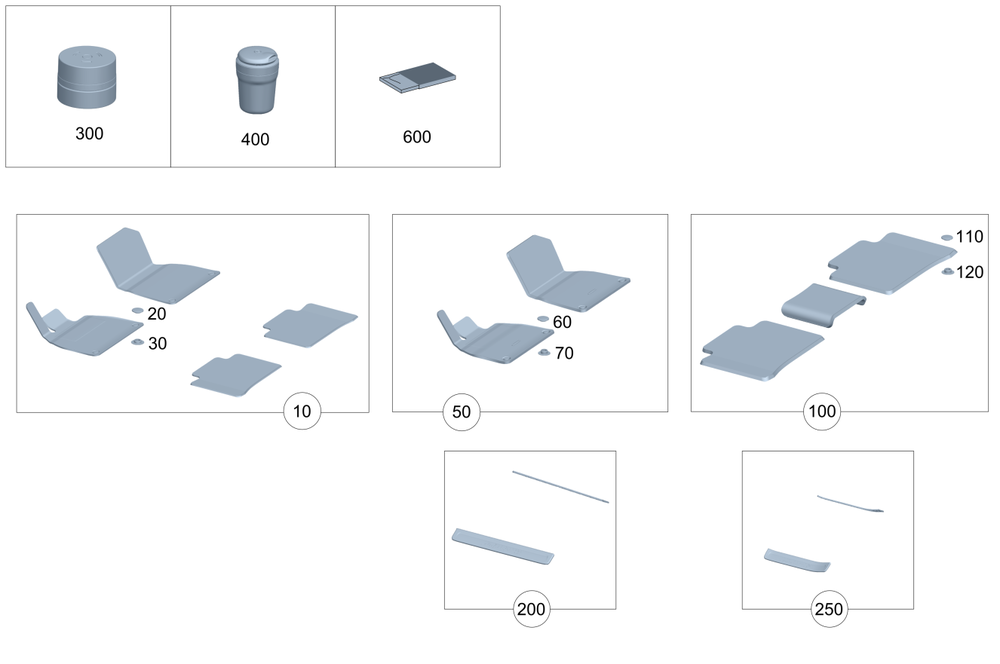 300

400

600

20

30

10

60

70

50

110

120

100

200

250