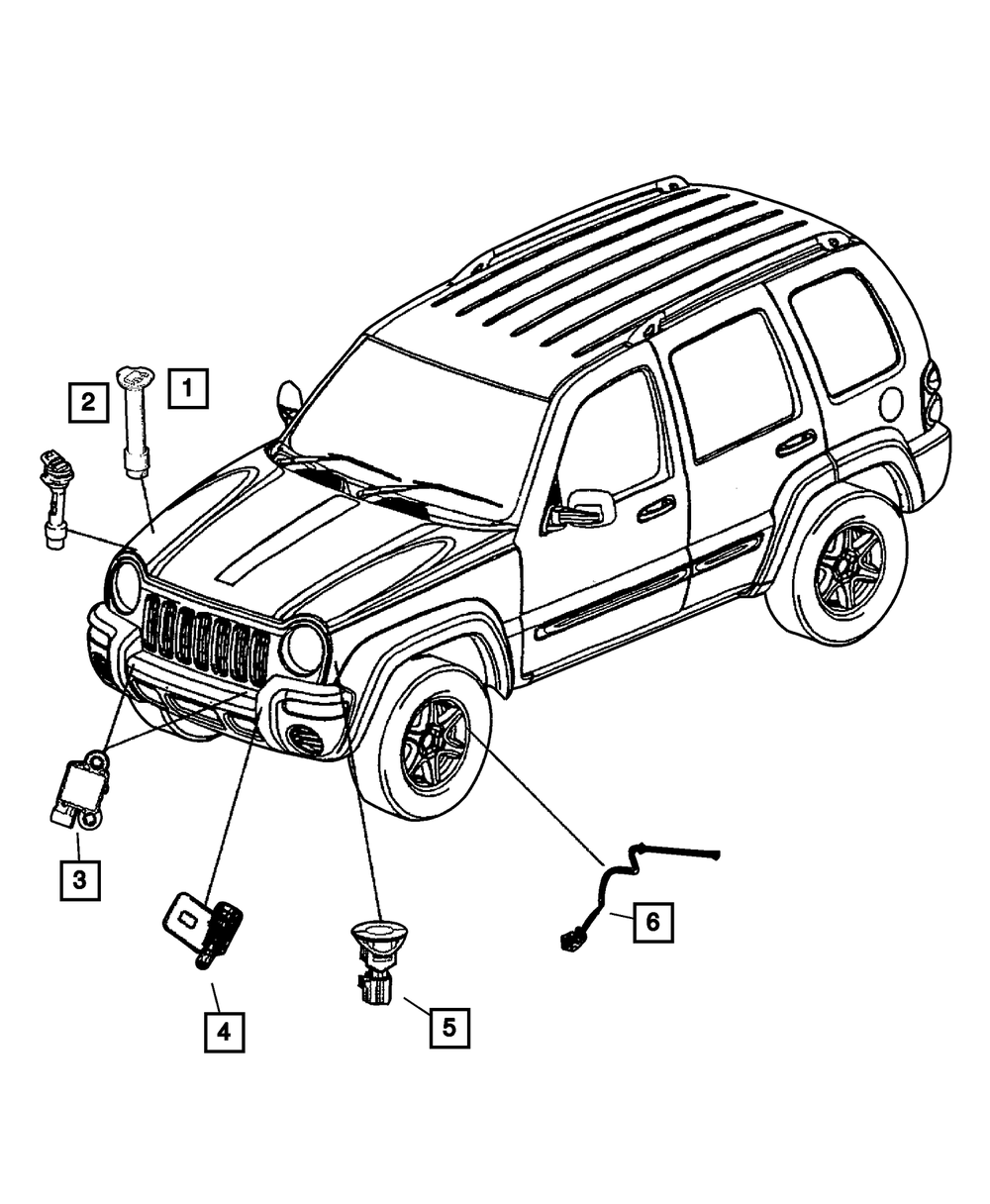 2
1
3
4
5
6