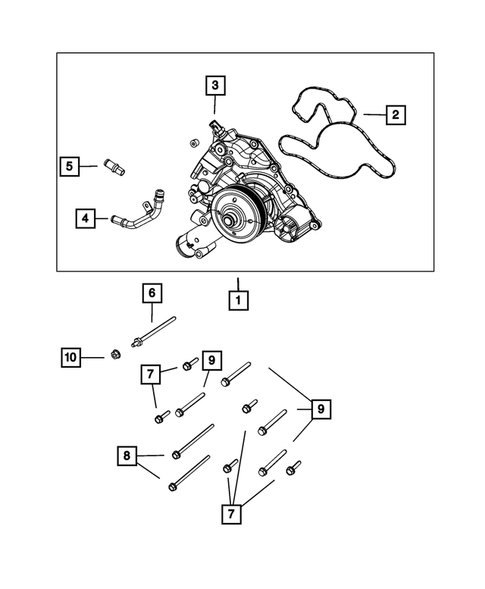 3
2
5
4
1
6
10
7
9
9
8
7