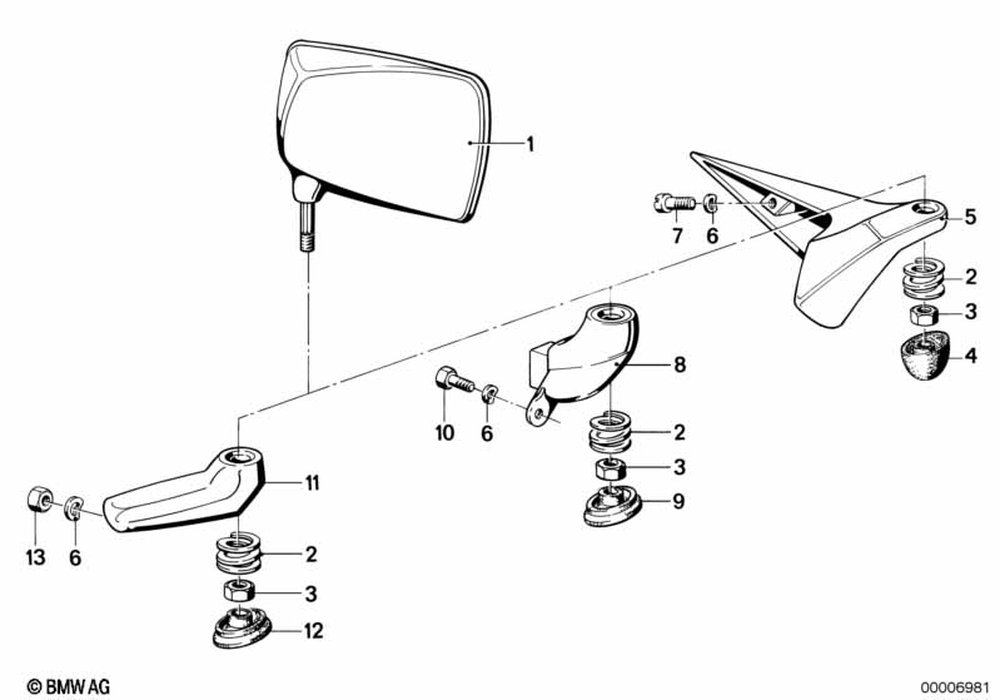 1
7
6
5
2
3
4
8
10
6
2
3
9
11
13
6
2
3
12
© BMW AG
00006981