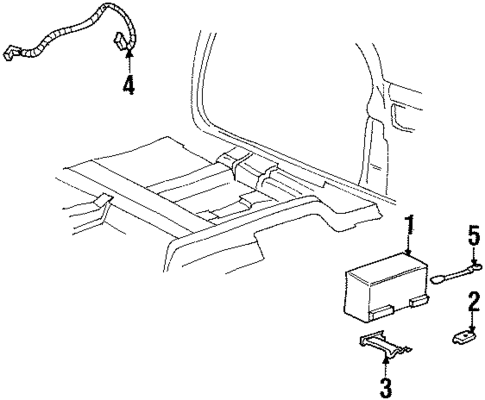 4
1
5
2
3