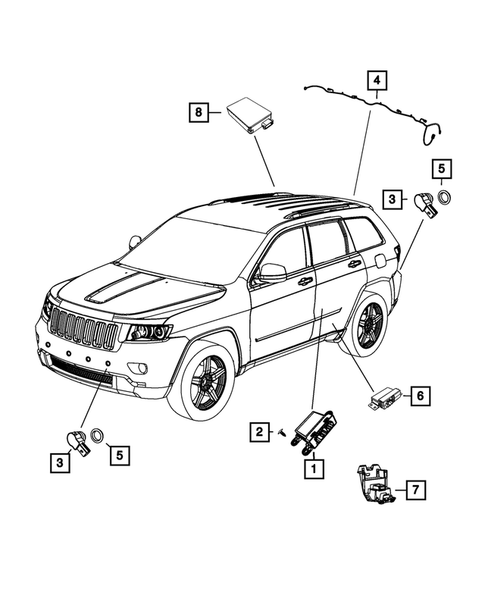 4
8
5
3
6
2
3
5
1
7