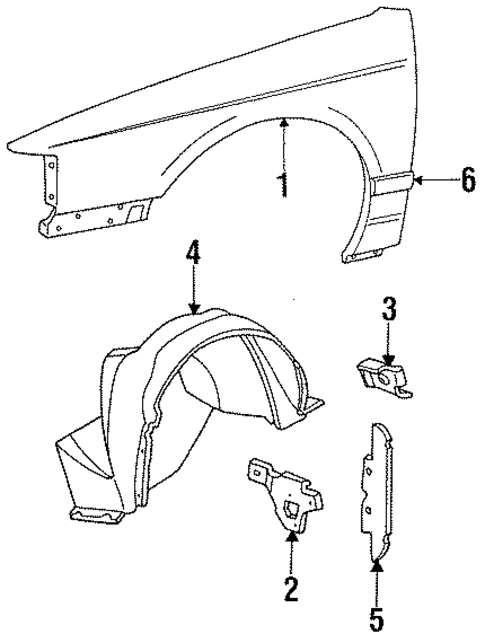 1
6
4
3
2
5