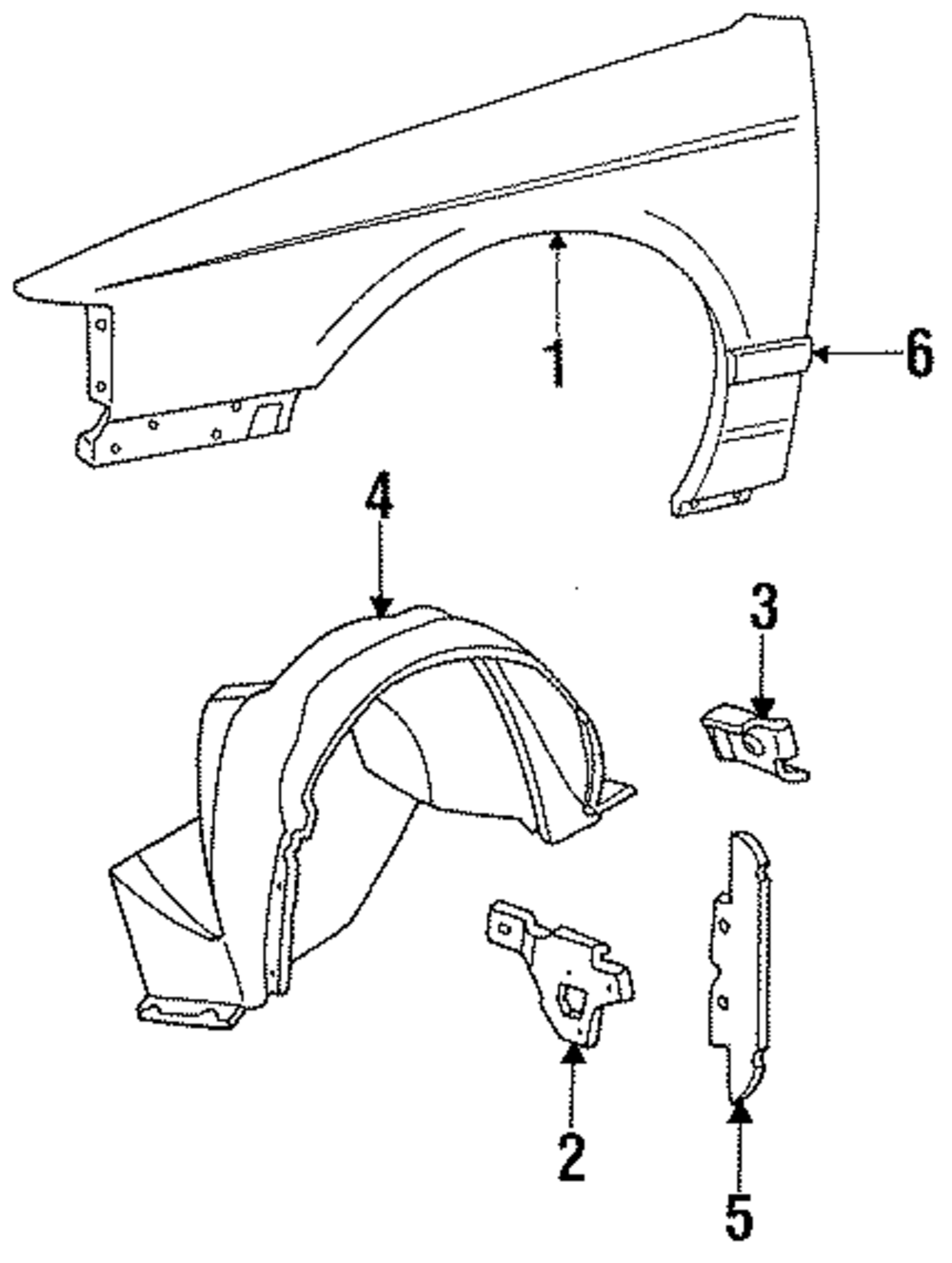 1
6
4
3
2
5