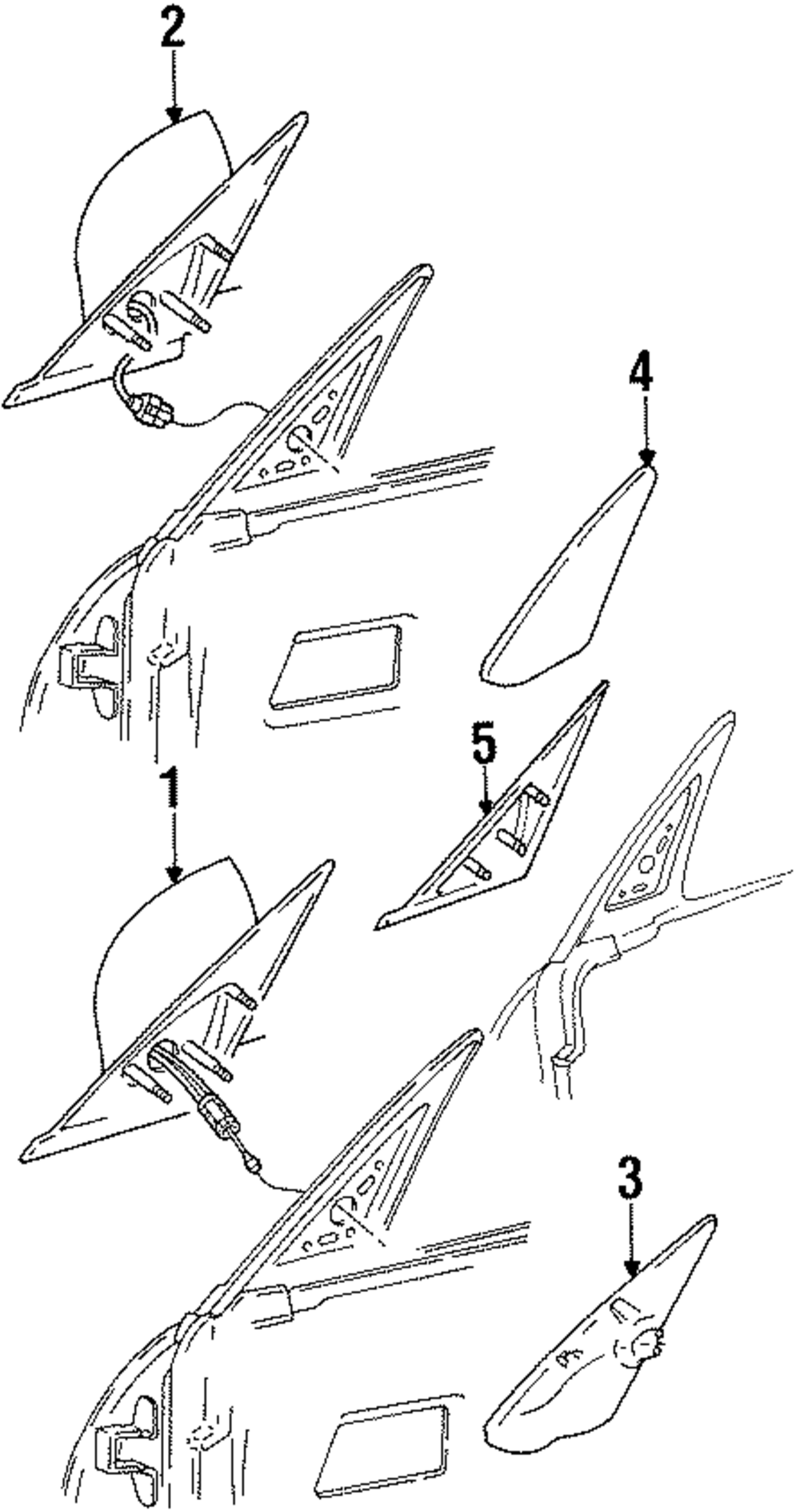 2

4

5

1

3